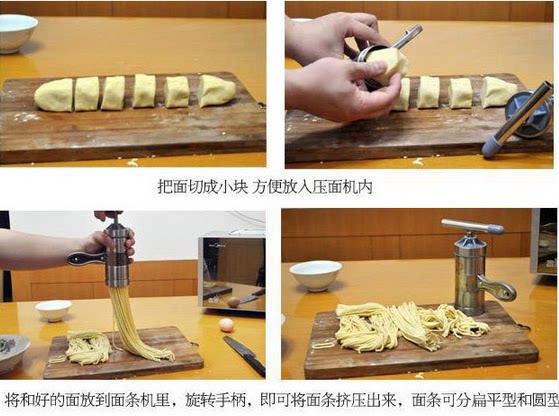 把面切成小块 方便放入压面机内

将和好的面放到面条机里，旋转手柄，即可将面条挤压出来，面条可分扁平型和圆型