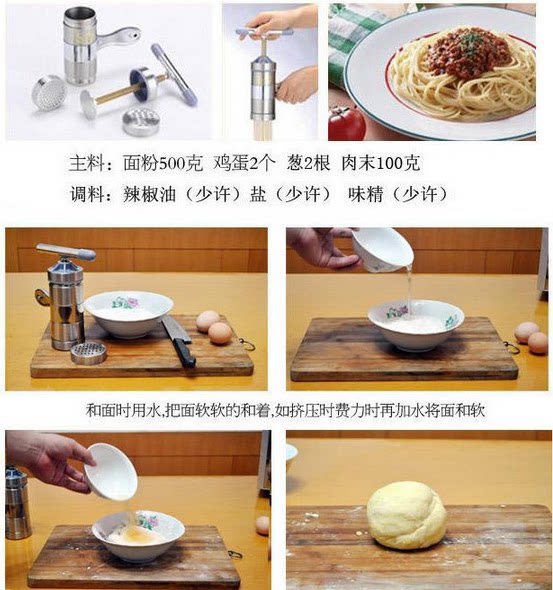 主料：面粉500克 鸡蛋2个 葱2根 肉末100克
调料：辣椒油（少许）盐（少许） 味精（少许）

和面时用水,把面软软的和着,如挤压时费力时再加水将面和软