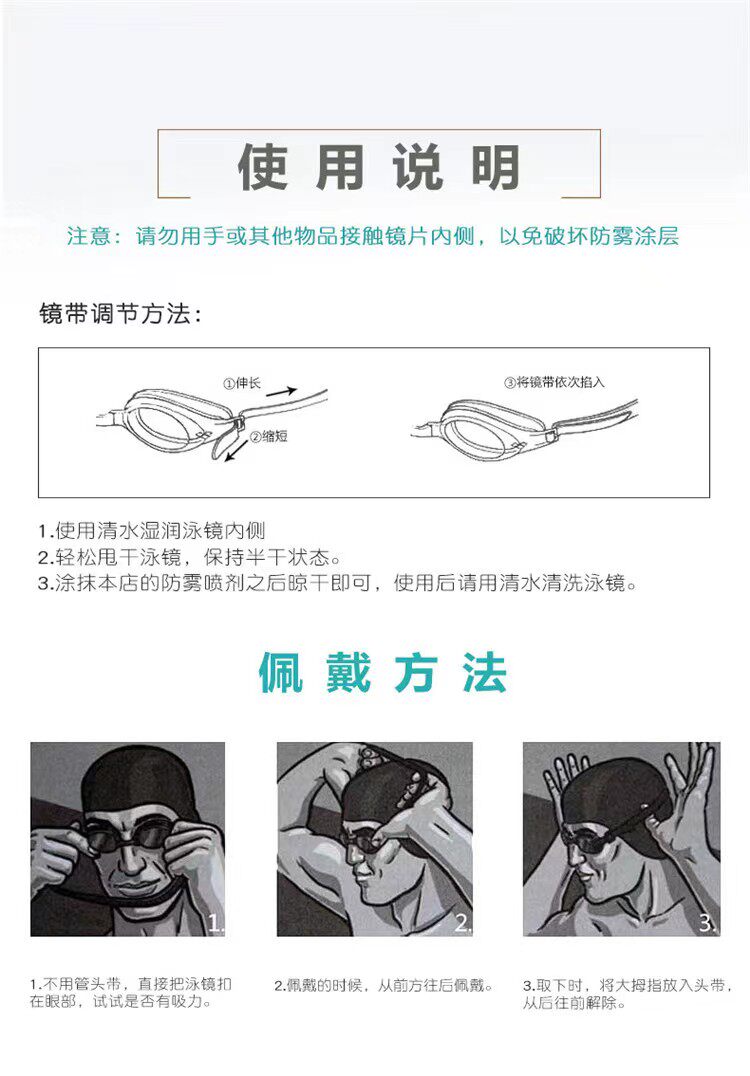 使用说明

注意：请勿用手或其他物品接触镜片内侧，以免破坏防雾涂层

镜带调节方法：

①伸长
②缩短
③将镜带依次掐入

1.使用清水湿润泳镜内侧
2.轻松甩干泳镜，保持半干状态。
3.涂抹本店的防雾喷剂之后晾干即可，使用后请用清水清洗泳镜。

佩戴方法

1.

2.

3.

1.不用管头带，直接把泳镜扣在眼部，试试是否有吸力。

2.佩戴的时候，从前方往后佩戴。

3.取下时，将大拇指放入头带，从后往前解除。