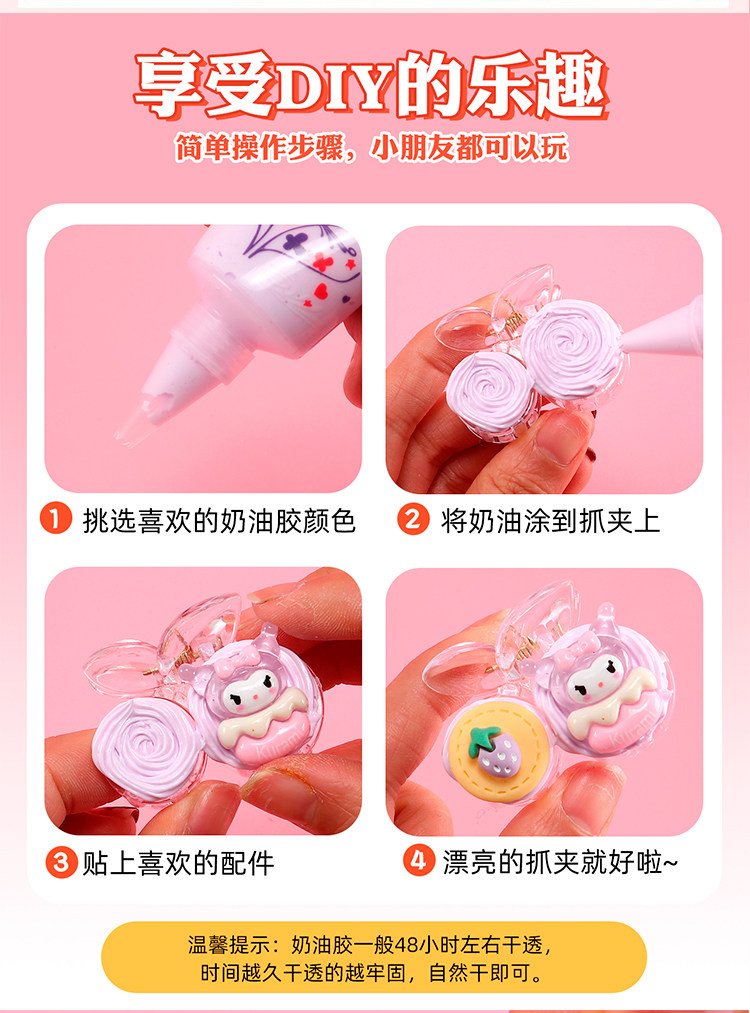 享受DIY的乐趣
简单操作步骤，小朋友都可以玩

1 挑选喜欢的奶油胶颜色

2 将奶油涂到抓夹上

3 贴上喜欢的配件

4 漂亮的抓夹就好啦~

温馨提示：奶油胶一般48小时左右干透，时间越久干透的越牢固，自然干即可。