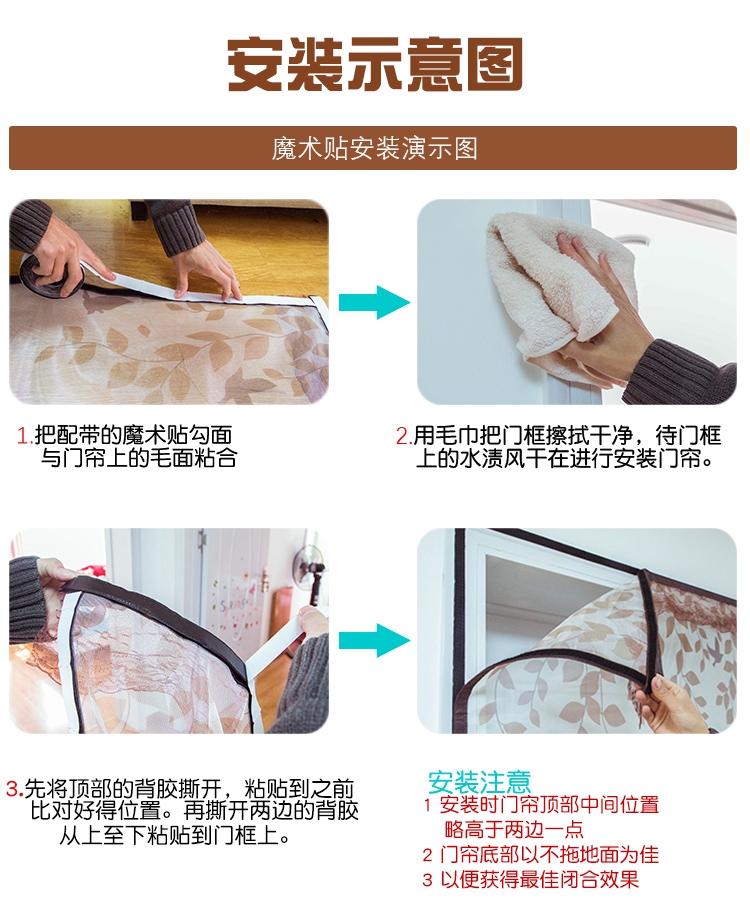 安装示意图

魔术贴安装演示图

1.把配带的魔术贴勾面与门帘上的毛面粘合

2.用毛巾把门框擦拭干净，待门框上的水渍风干在进行安装门帘。

3.先将顶部的背胶撕开，粘贴到之前比对好得位置。再撕开两边的背胶从上至下粘贴到门框上。

安装注意
1 安装时门帘顶部中间位置略高于两边一点
2 门帘底部以不拖地面为佳
3 以便获得最佳闭合效果