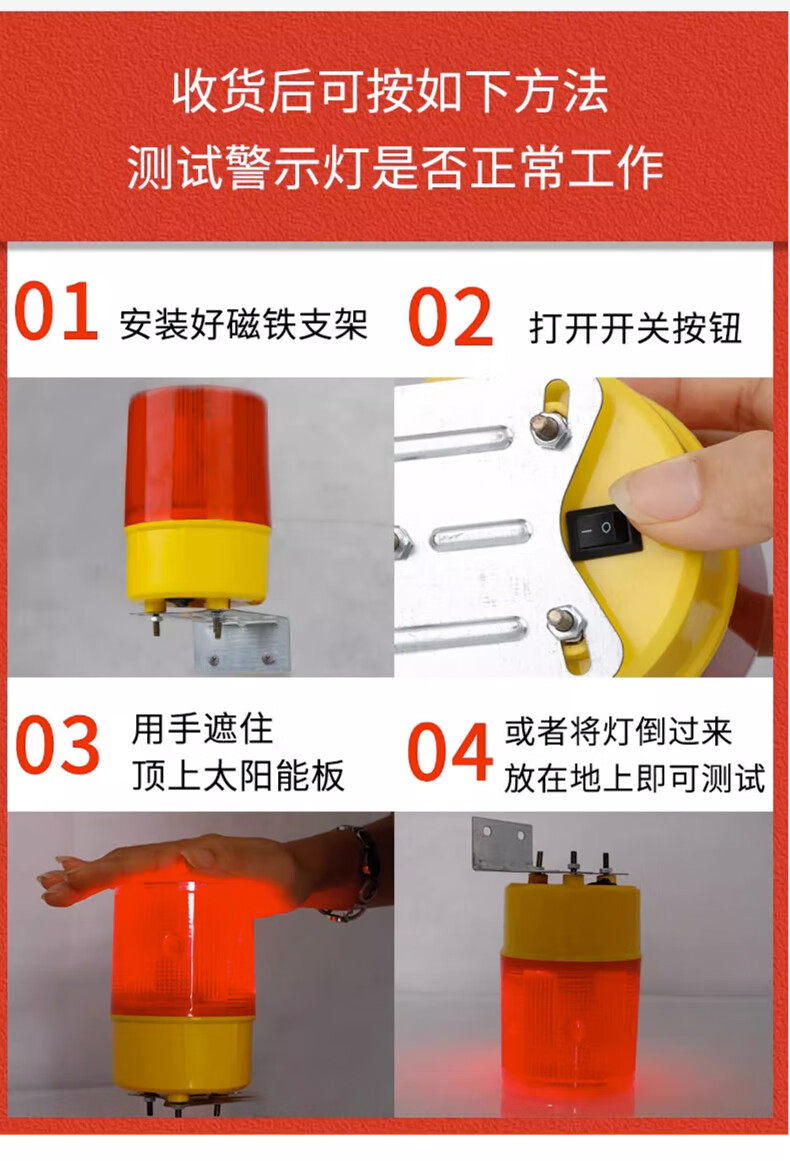 收货后可按如下方法
测试警示灯是否正常工作

01 安装好磁铁支架

02 打开开关按钮

03 用手遮住
顶上太阳能板

04 或者将灯倒过来
放在地上即可测试