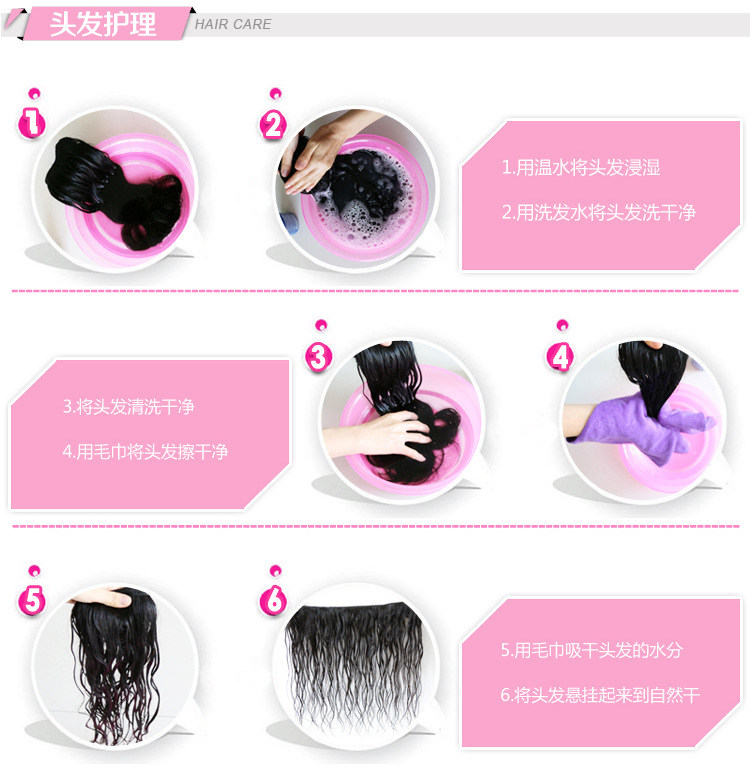 头发护理 HAIR CARE

1

2

1.用温水将头发浸湿

2.用洗发水将头发洗干净

3.将头发清洗干净

4.用毛巾将头发擦干净

3

4

5

6

5.用毛巾吸干头发的水分

6.将头发悬挂起来到自然干