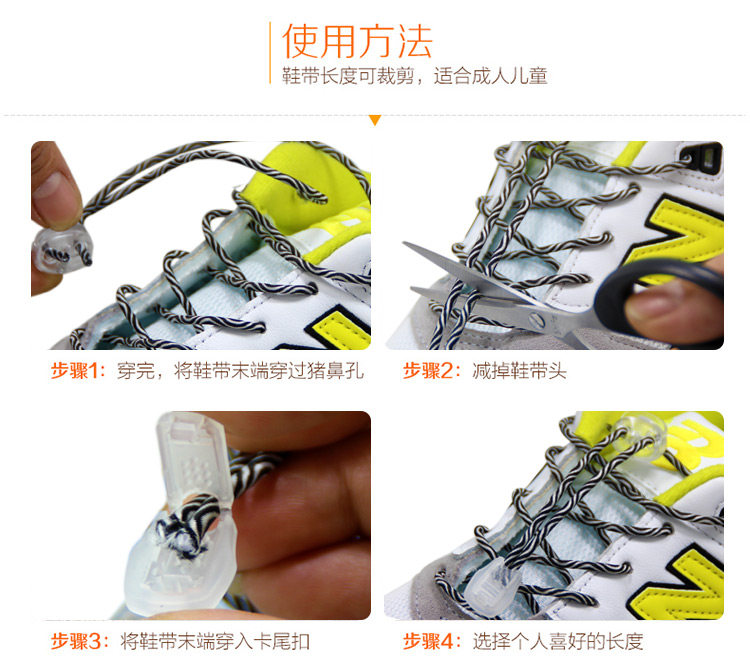 使用方法
鞋带长度可裁剪，适合成人儿童

步骤1：穿完，将鞋带末端穿过猪鼻孔

步骤2：减掉鞋带头

步骤3：将鞋带末端穿入卡尾扣

步骤4：选择个人喜好的长度