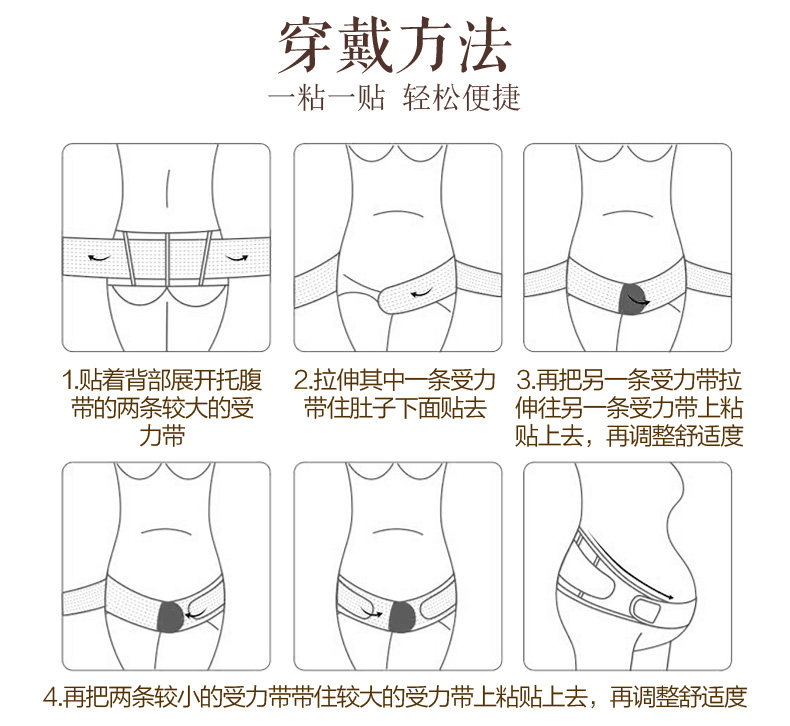 穿戴方法

一粘一贴 轻松便捷

1.贴着背部展开托腹带的两条较大的受力带

2.拉伸其中一条受力带住肚子下面贴去

3.再把另一条受力带拉伸往另一条受力带上粘贴上去，再调整舒适度

4.再把两条较小的受力带带住较大的受力带上粘贴上去，再调整舒适度