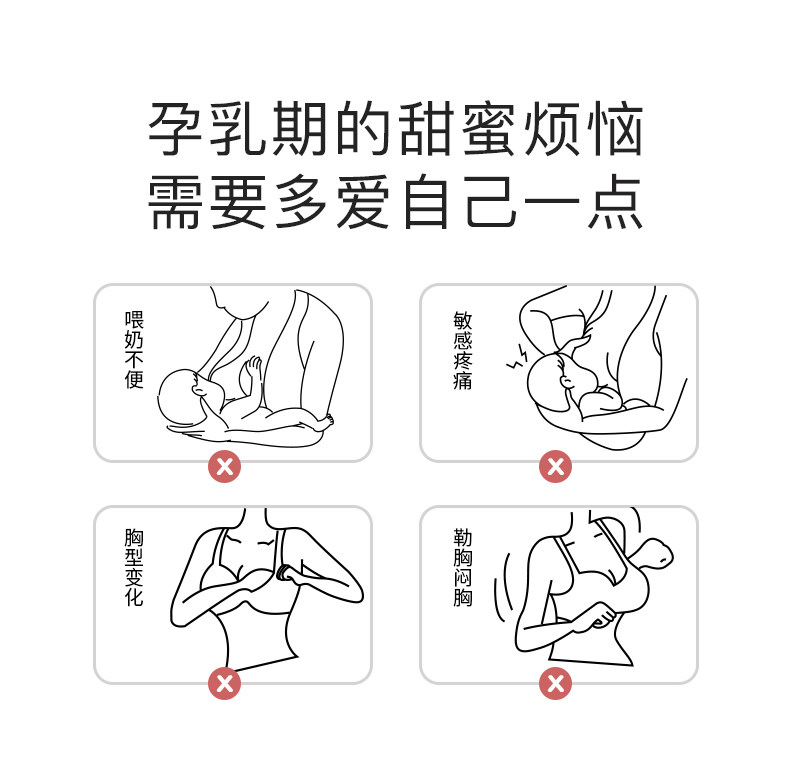 孕乳期的甜蜜烦恼
需要多爱自己一点

喂奶不便

敏感疼痛

胸型变化

勒胸闷胸