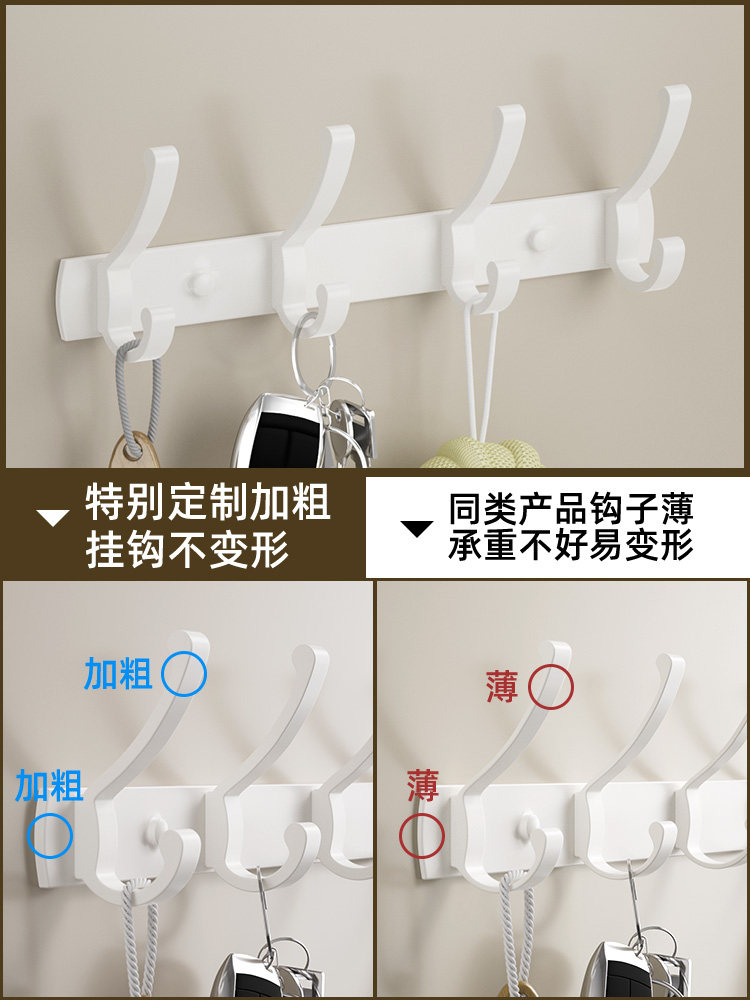 特别定制加粗
挂钩不变形

同类产品钩子薄
承重不好易变形

加粗
加粗

薄
薄