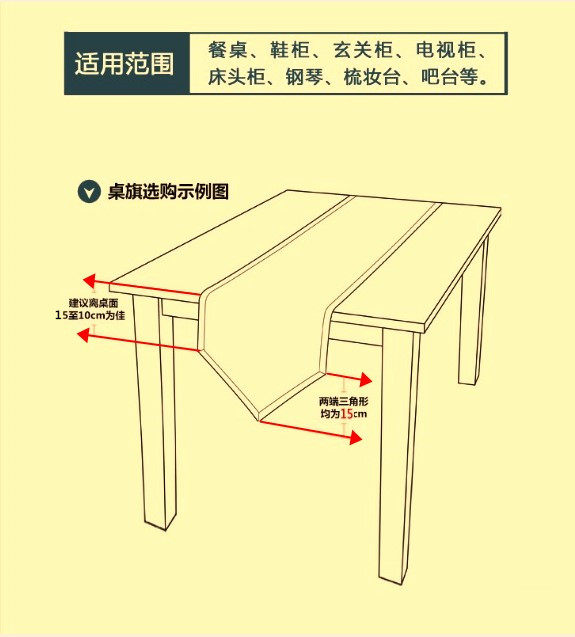 适用范围

餐桌、鞋柜、玄关柜、电视柜、床头柜、钢琴、梳妆台、吧台等。

桌旗选购示例图

建议离桌面
15至10cm为佳

两端三角形
均为15cm