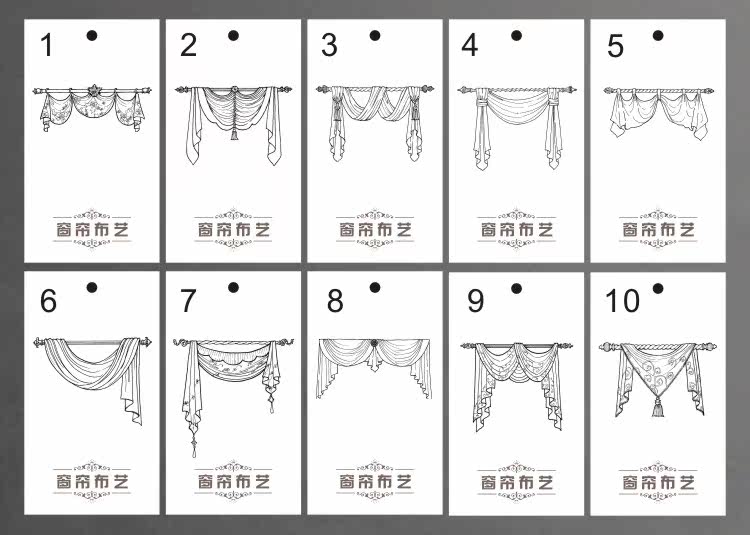 1

窗帘布艺

2

窗帘布艺

3

窗帘布艺

4

窗帘布艺

5

窗帘布艺

6

窗帘布艺

7

窗帘布艺

8

窗帘布艺

9

窗帘布艺

10

窗帘布艺