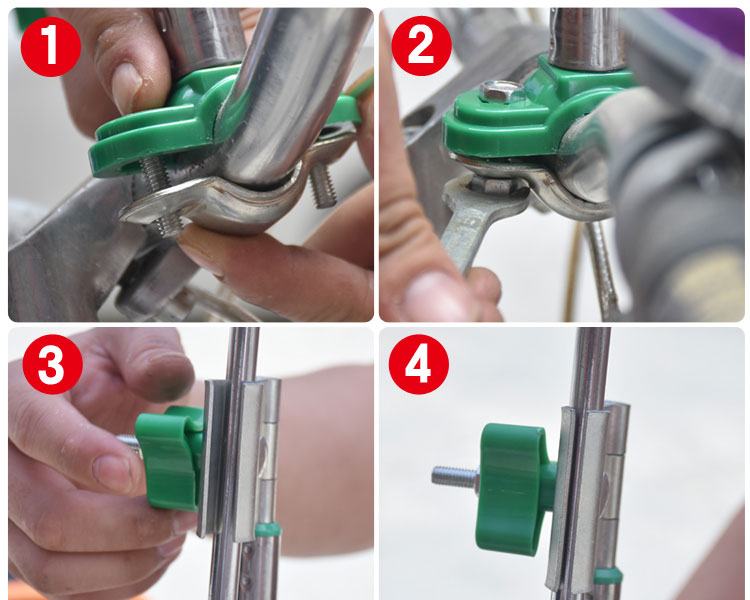 1
2
3
4