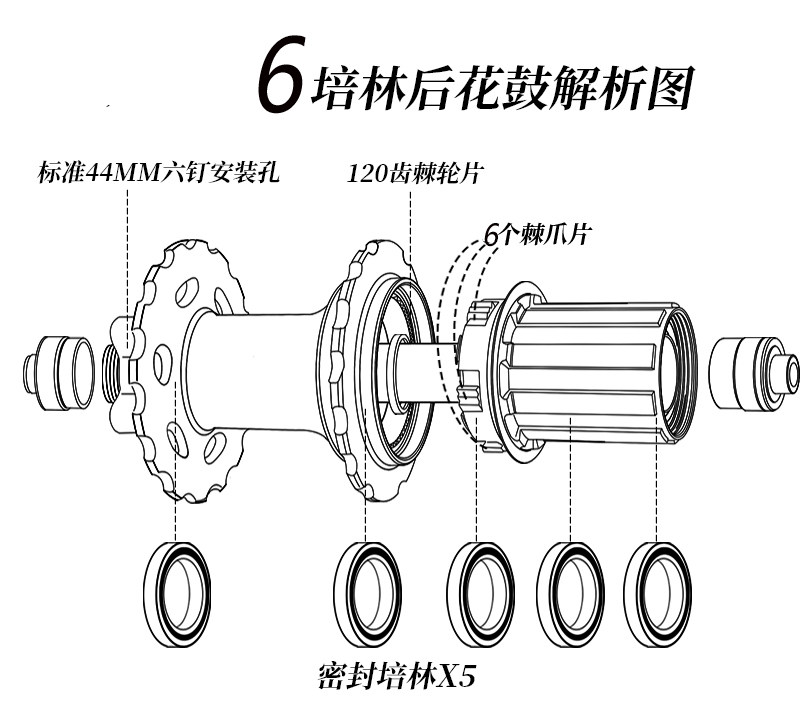 6培林后花鼓解析图

标准44MM六钉安装孔

120齿棘轮片

6个棘爪片

密封培林X5