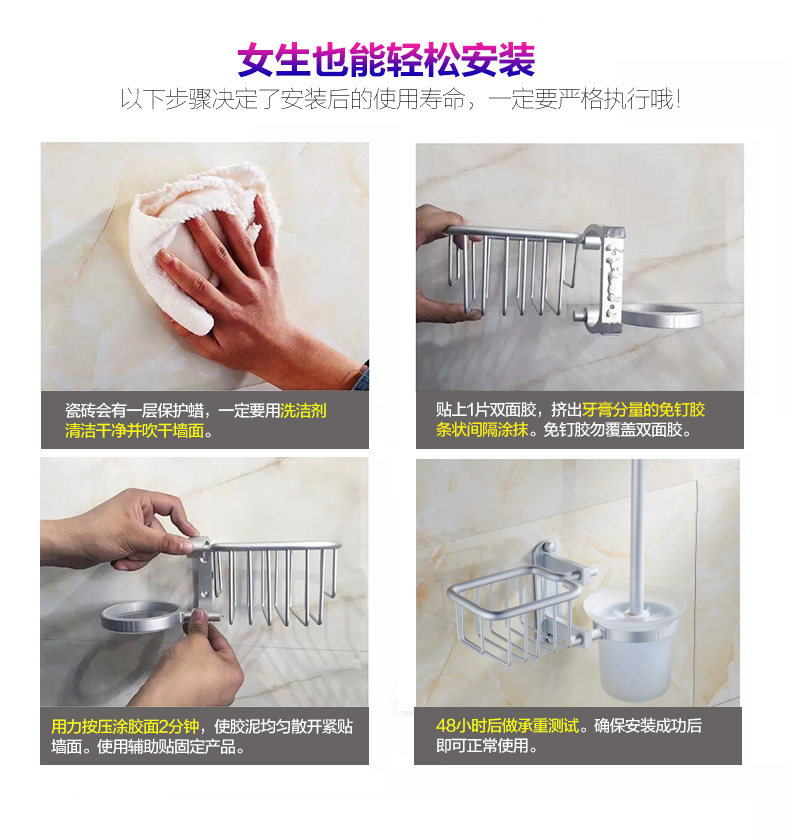 女生也能轻松安装

以下步骤决定了安装后的使用寿命，一定要严格执行哦！

瓷砖会有一层保护蜡，一定要用洗洁剂清洁干净并吹干墙面。

贴上1片双面胶，挤出牙膏分量的免钉胶条状间隔涂抹。免钉胶勿覆盖双面胶。

用力按压涂胶面2分钟，使胶泥均匀散开紧贴墙面。使用辅助贴固定产品。

48小时后做承重测试。确保安装成功后即可正常使用。