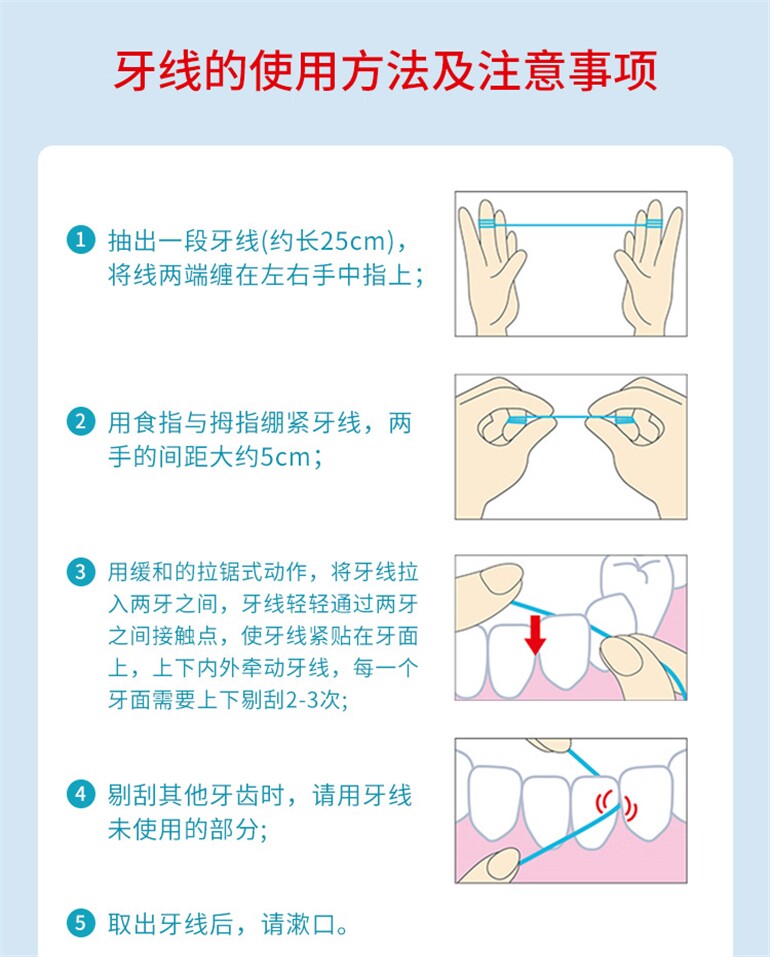 牙线的使用方法及注意事项

1 抽出一段牙线(约长25cm)，将线两端缠在左右手中指上；

2 用食指与拇指绷紧牙线，两手的间距大约5cm；

3 用缓和的拉锯式动作，将牙线拉入两牙之间，牙线轻轻通过两牙之间接触点，使牙线紧贴在牙面上，上下内外牵动牙线，每一个牙面需要上下剔刮2-3次;

4 剔刮其他牙齿时，请用牙线未使用的部分;

5 取出牙线后，请漱口。