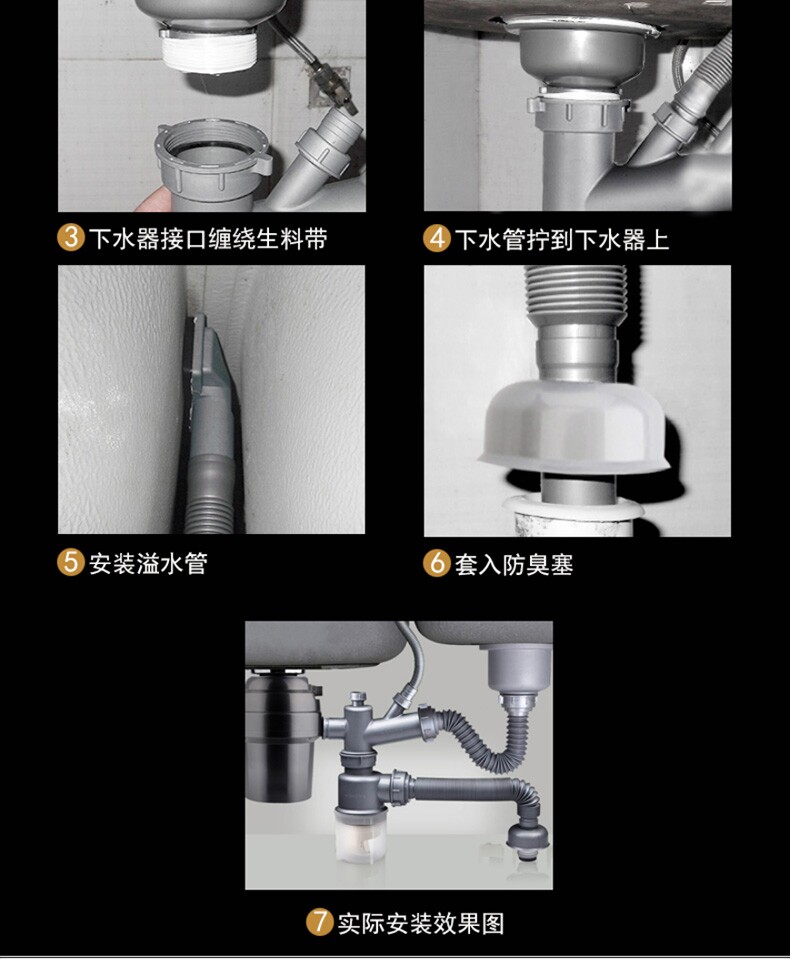 3 下水器接口缠绕生料带

4 下水管拧到下水器上

5 安装溢水管

6 套入防臭塞

7 实际安装效果图