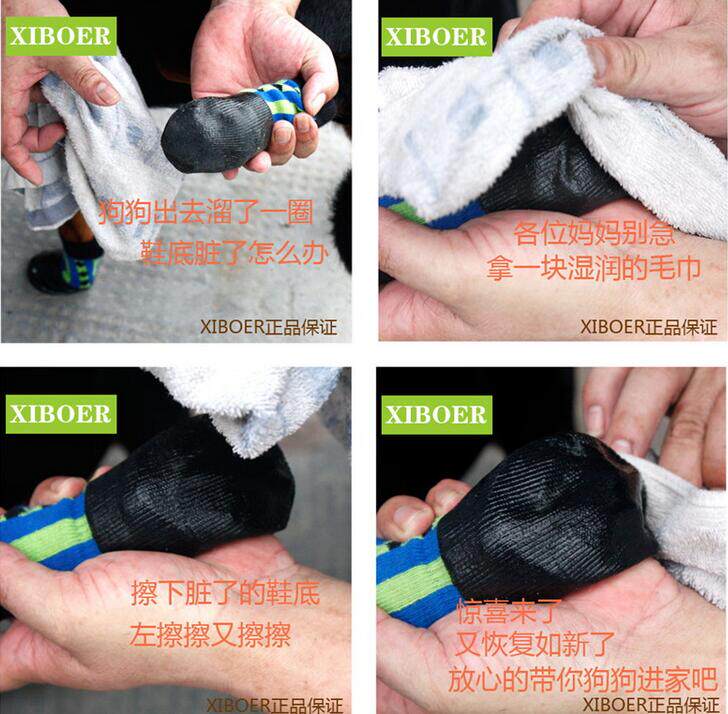 XIBOER

狗狗出去溜了一圈
鞋底脏了怎么办

XIBOER正品保证

XIBOER

各位妈妈别急
拿一块湿润的毛巾

XIBOER正品保证

XIBOER

擦下脏了的鞋底
左擦擦又擦擦

XIBOER正品保证

XIBOER

惊喜来了
又恢复如新了
放心的带你狗狗进家吧

XIBOER正品保证