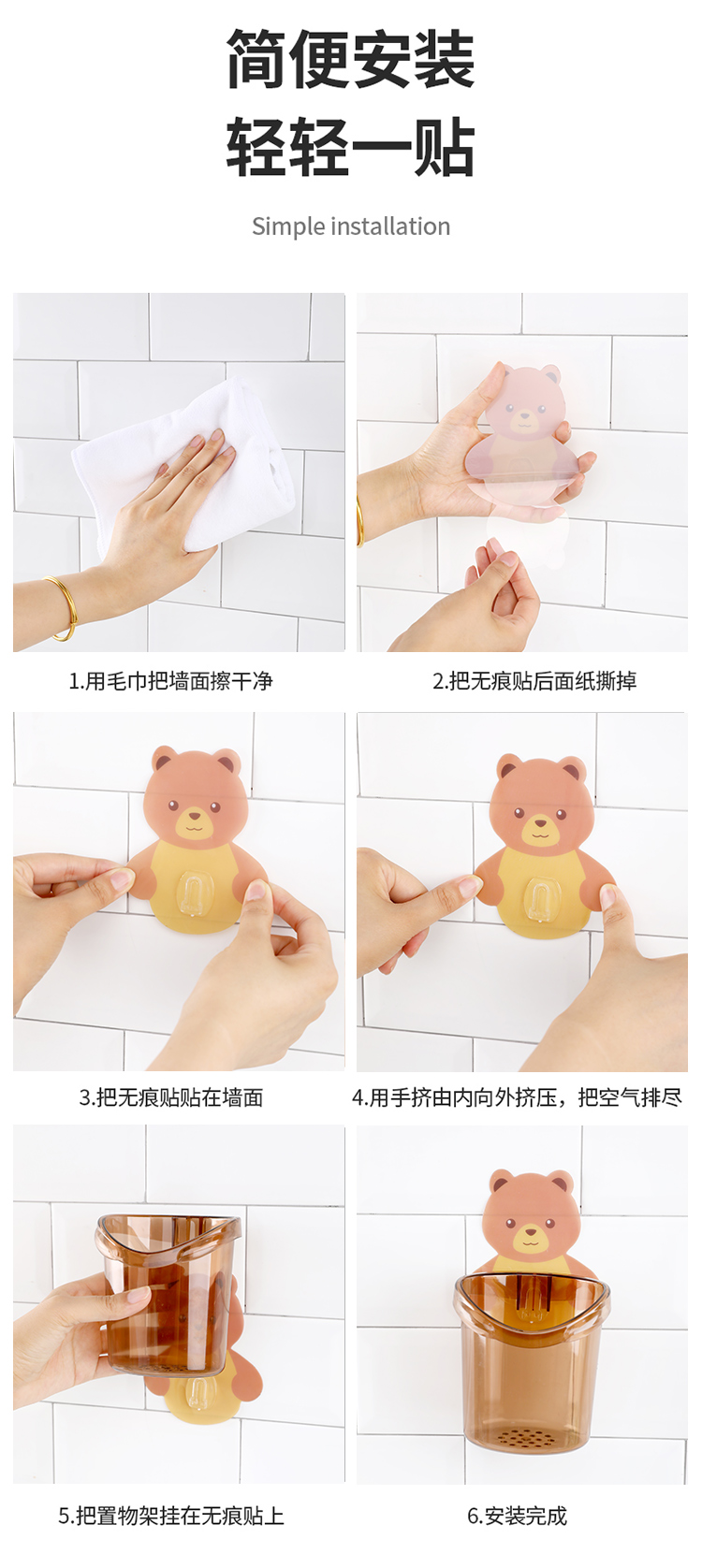 简便安装
轻轻一贴

Simple installation

1.用毛巾把墙面擦干净

2.把无痕贴后面纸撕掉

3.把无痕贴贴在墙面

4.用手挤由内向外挤压，把空气排尽

5.把置物架挂在无痕贴上

6.安装完成