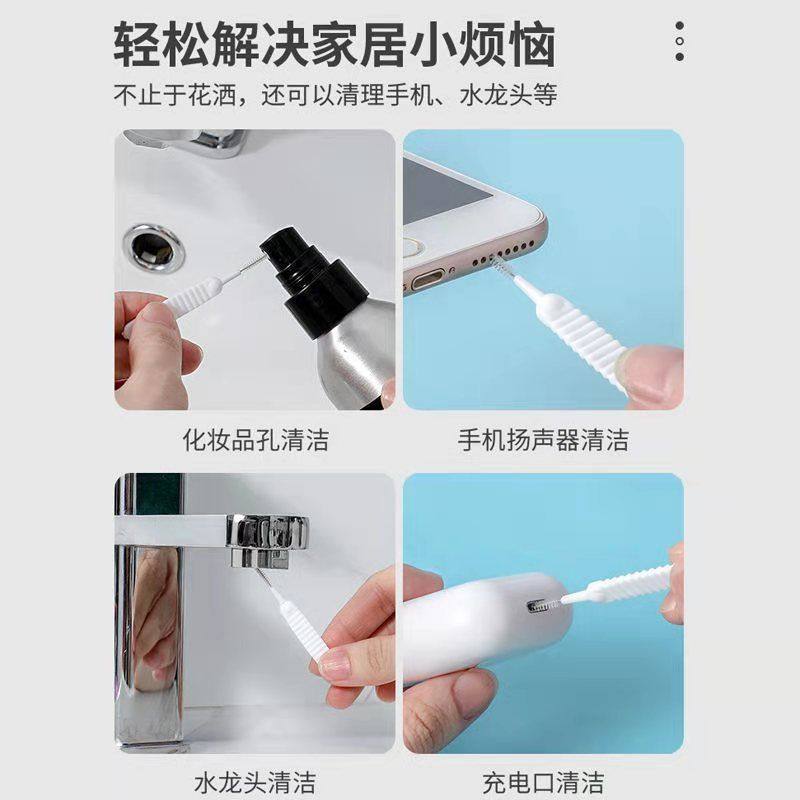 轻松解决家居小烦恼

不止于花洒，还可以清理手机、水龙头等

化妆品孔清洁

手机扬声器清洁

水龙头清洁

充电口清洁