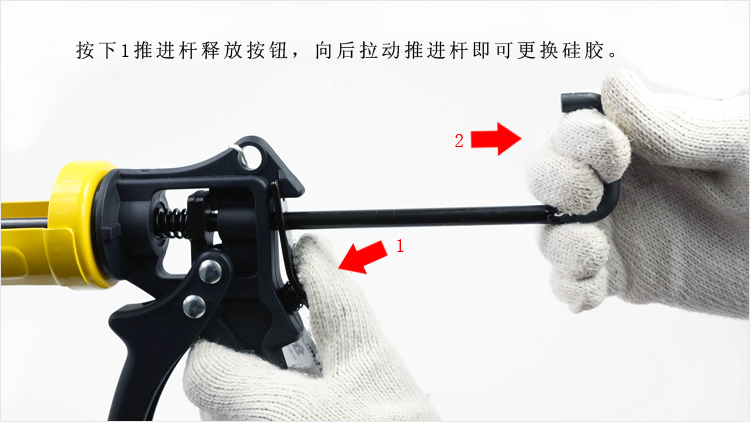 按下1推进杆释放按钮，向后拉动推进杆即可更换硅胶。

2

1