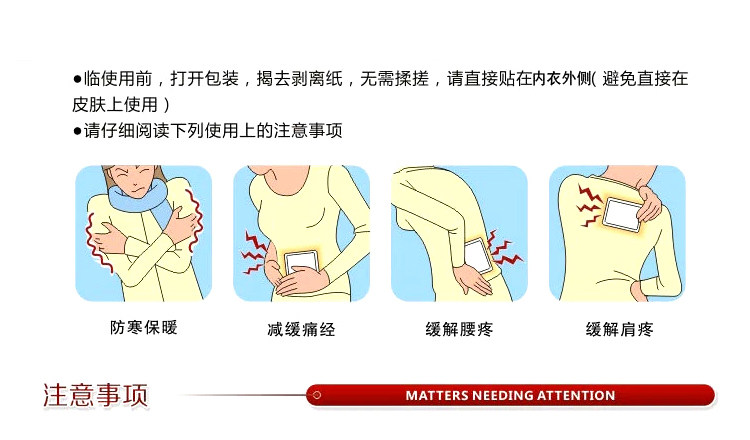 ●临使用前，打开包装，揭去剥离纸，无需揉搓，请直接贴在内衣外侧( 避免直接在皮肤上使用 )
●请仔细阅读下列使用上的注意事项

防寒保暖

减缓痛经

缓解腰疼

缓解肩疼

注意事项

MATTERS NEEDING ATTENTION