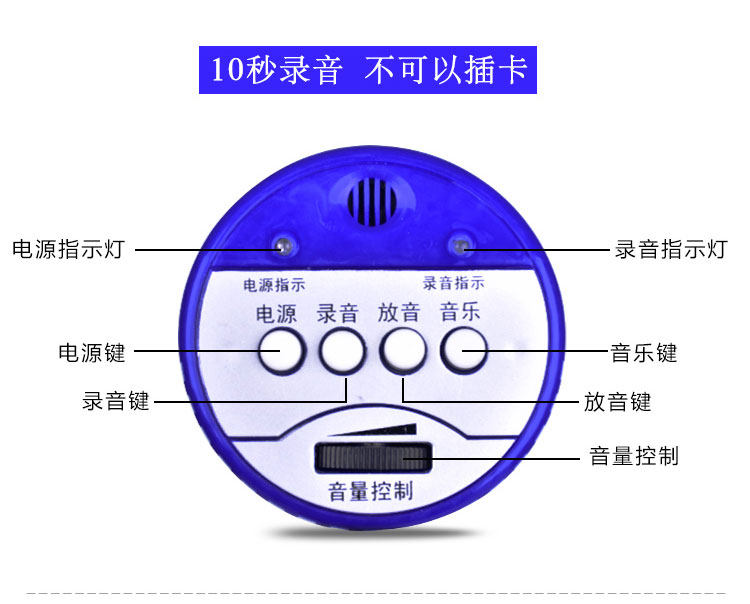 10秒录音 不可以插卡

电源指示灯

录音指示灯

电源指示

录音指示

电源 录音 放音 音乐

电源键

音乐键

录音键

放音键

音量控制

音量控制