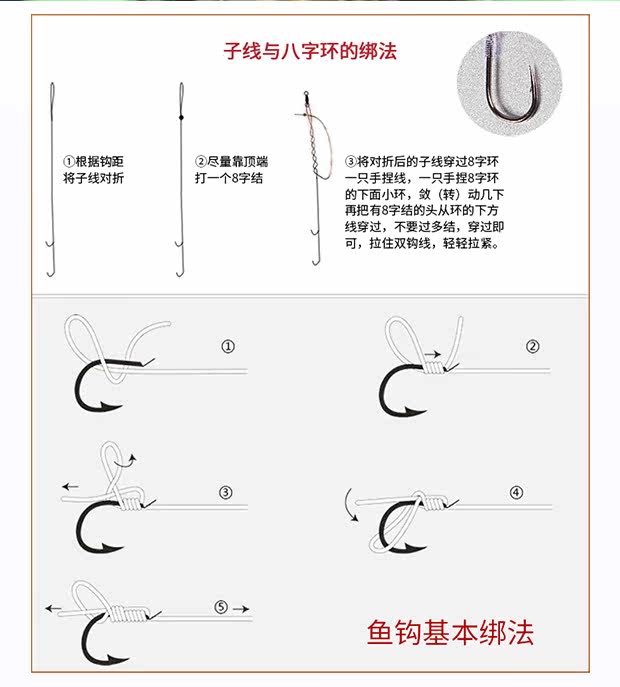 子线与八字环的绑法

①根据钩距将子线对折

②尽量靠顶端打一个8字结

③将对折后的子线穿过8字环一只手捏线，一只手捏8字环的下面小环，敛（转）动几下再把有8字结的头从环的下方线穿过，不要过多结，穿过即可，拉住双钩线，轻轻拉紧。

①

②

③

④

⑤

鱼钩基本绑法