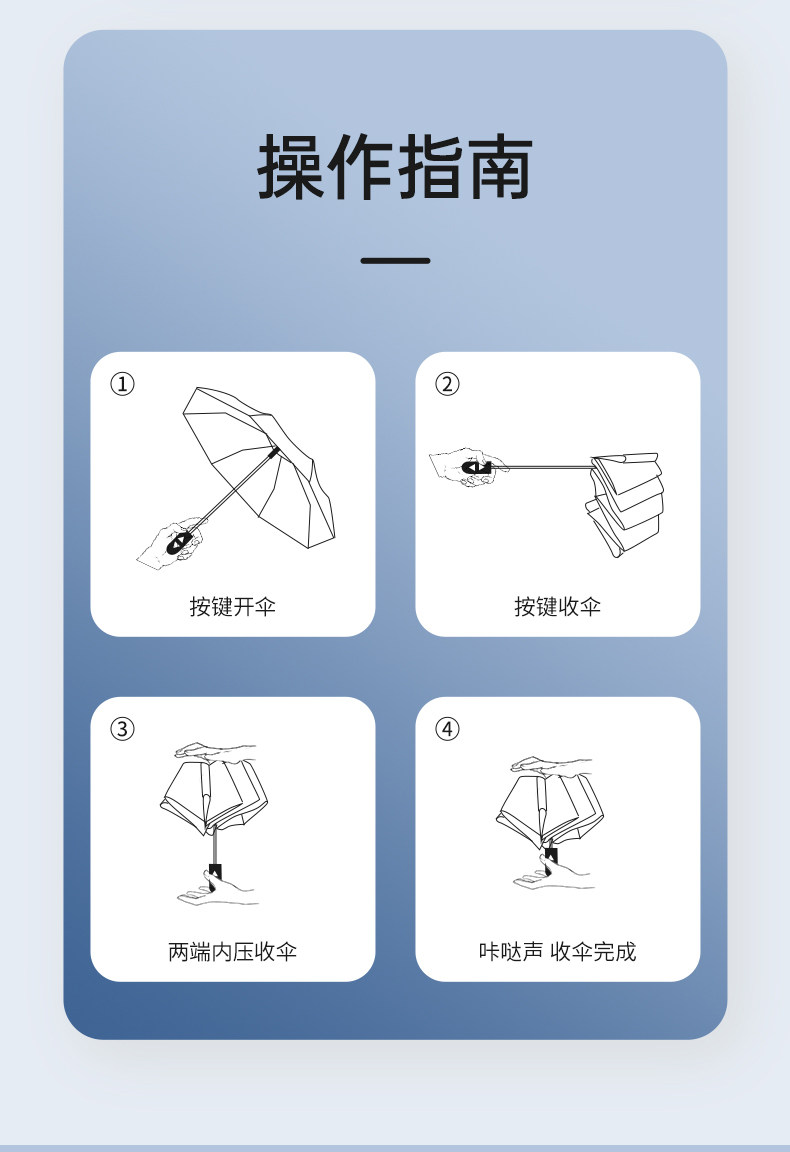 操作指南

①

按键开伞

②

按键收伞

③

两端内压收伞

④

咔哒声 收伞完成