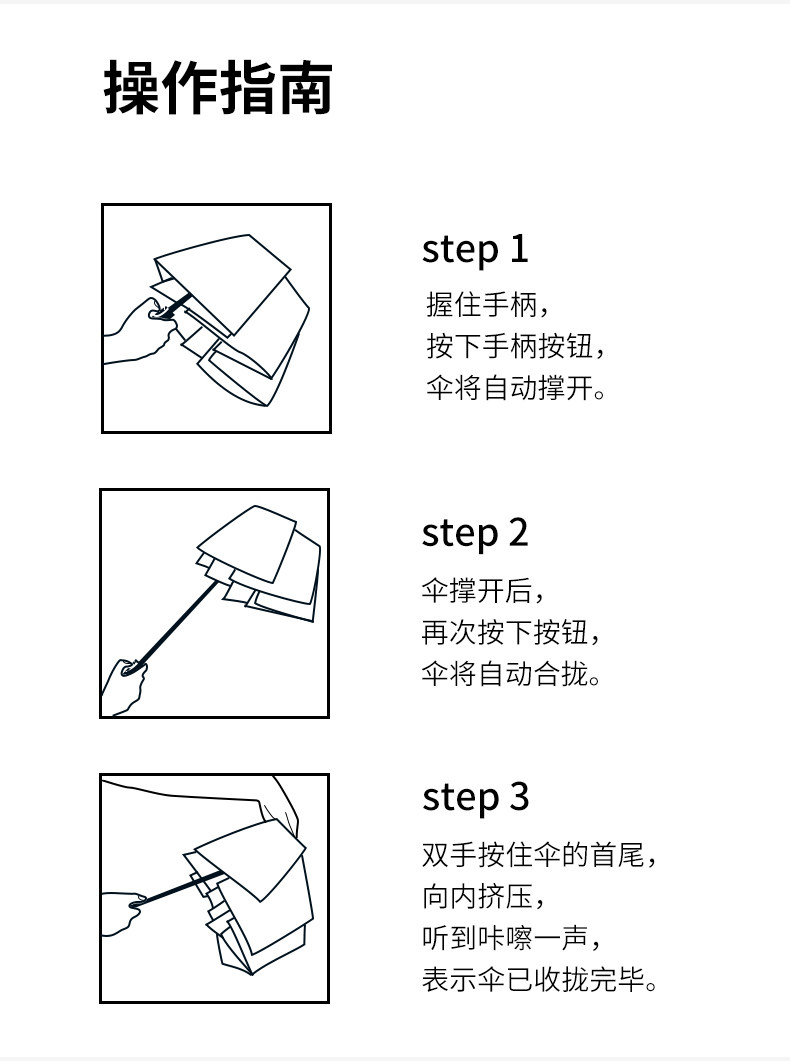 操作指南

step 1
握住手柄，
按下手柄按钮，
伞将自动撑开。

step 2
伞撑开后，
再次按下按钮，
伞将自动合拢。

step 3
双手按住伞的首尾，
向内挤压，
听到咔嚓一声，
表示伞已收拢完毕。