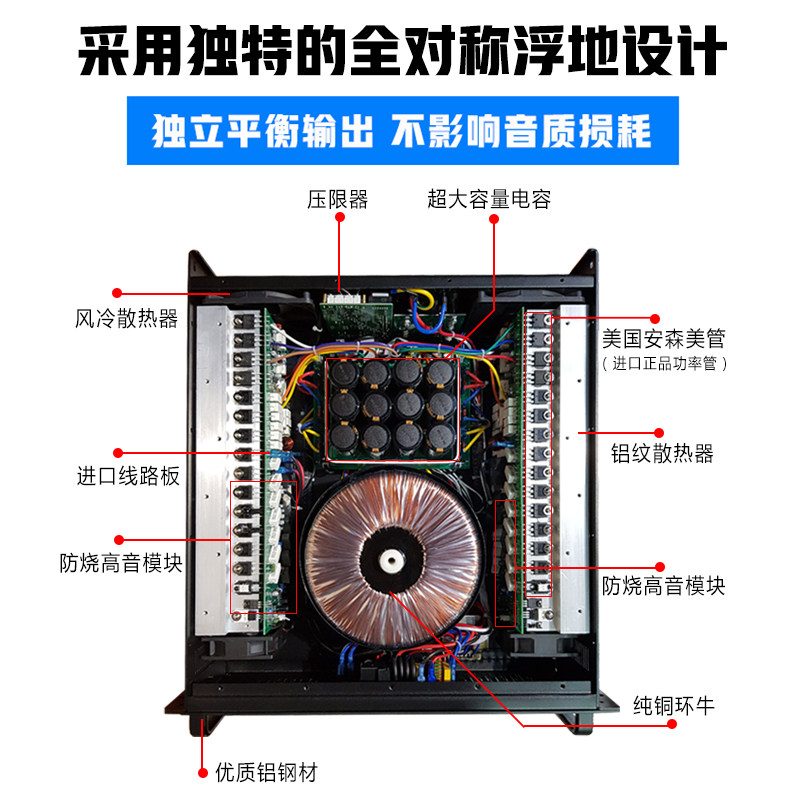 采用独特的全对称浮地设计

独立平衡输出 不影响音质损耗

压限器

超大容量电容

风冷散热器

美国安森美管
（进口正品功率管）

铝纹散热器

进口线路板

防烧高音模块

防烧高音模块

纯铜环牛

优质铝钢材