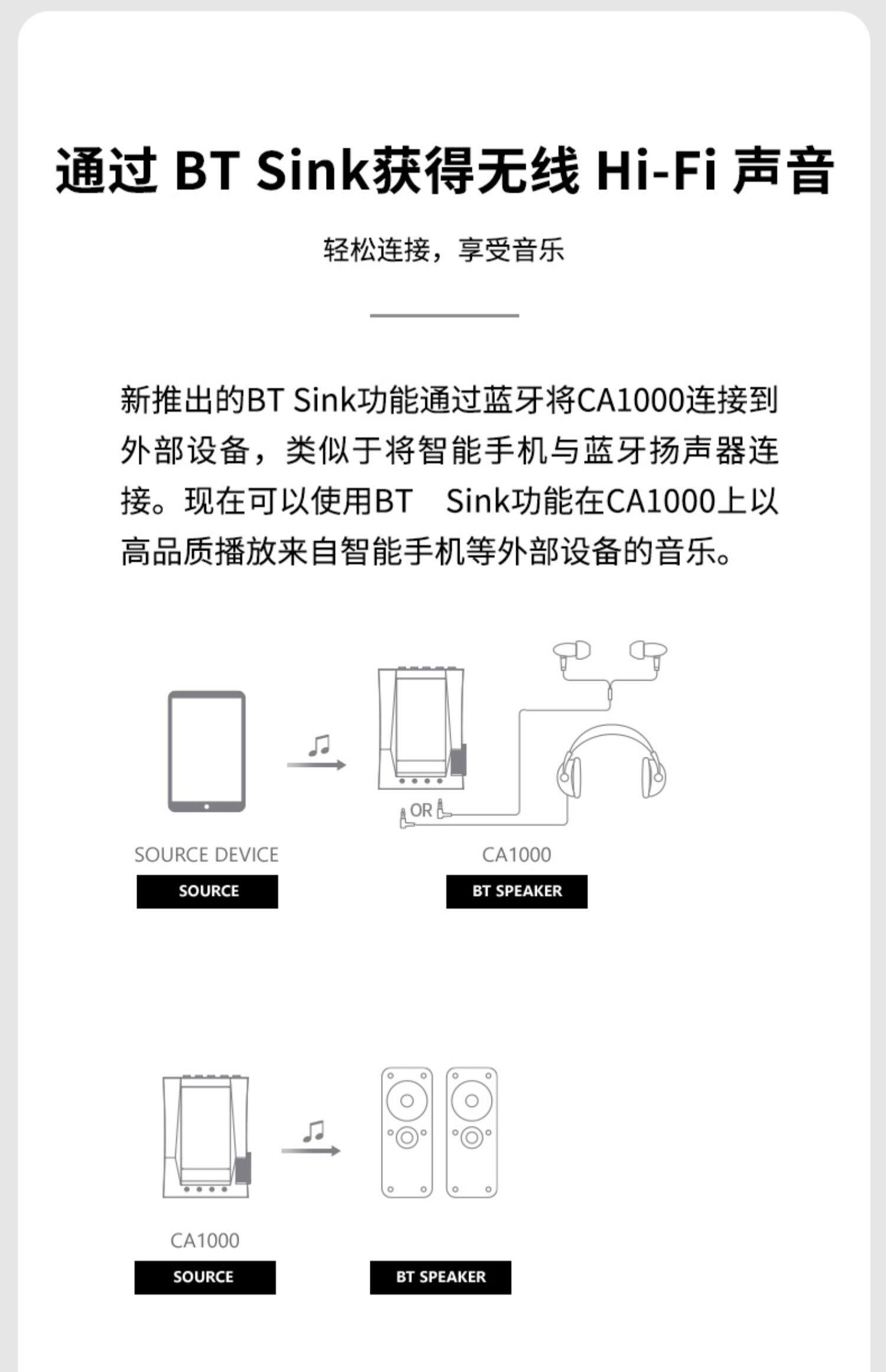 通过 BT Sink获得无线 Hi-Fi 声音

轻松连接，享受音乐

新推出的BT Sink功能通过蓝牙将CA1000连接到外部设备，类似于将智能手机与蓝牙扬声器连接。现在可以使用BT Sink功能在CA1000上以高品质播放来自智能手机等外部设备的音乐。

OR

SOURCE DEVICE
SOURCE

CA1000
BT SPEAKER

CA1000
SOURCE

BT SPEAKER