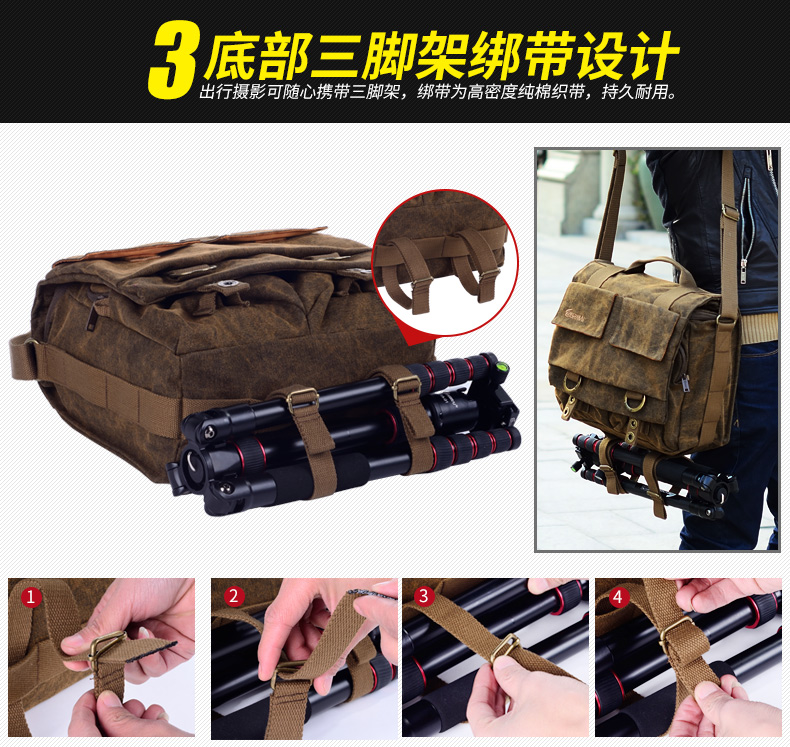 3 底部三脚架绑带设计
出行摄影可随心携带三脚架，绑带为高密度纯棉织带，持久耐用。

1

2

3

4