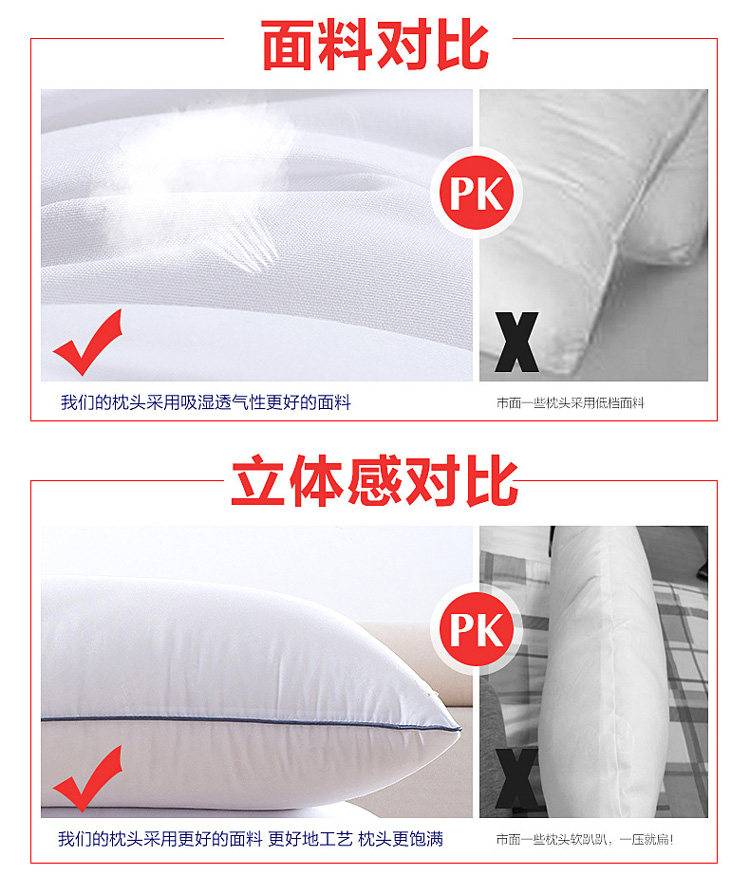 面料对比

PK

X

我们的枕头采用吸湿透气性更好的面料

市面一些枕头采用低档面料

立体感对比

PK

X

我们的枕头采用更好的面料 更好地工艺 枕头更饱满

市面一些枕头软趴趴，一压就扁!