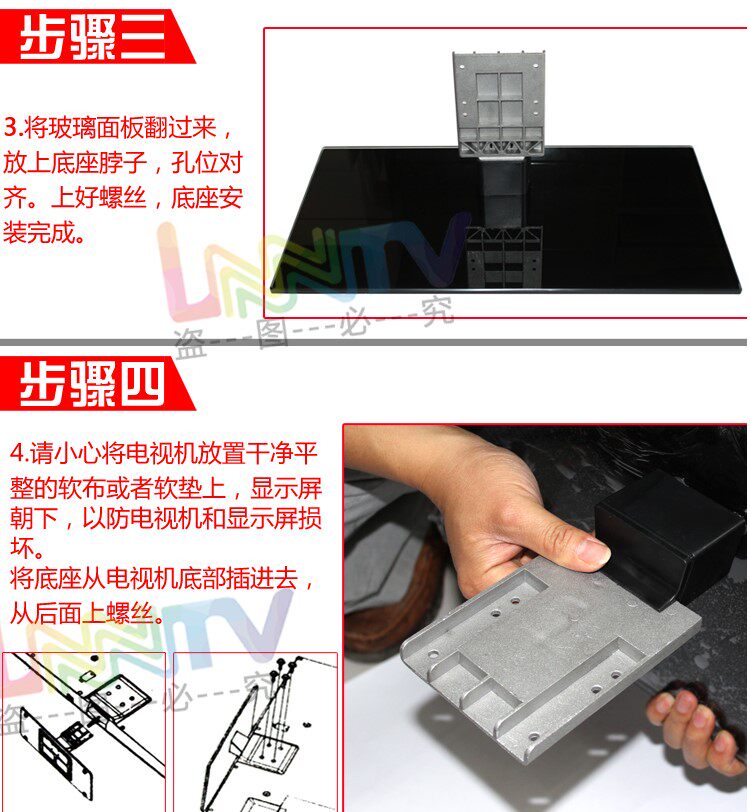 步骤三

3.将玻璃面板翻过来，放上底座脖子，孔位对齐。上好螺丝，底座安装完成。

LNNTV
盗---图---必---究

步骤四

4.请小心将电视机放置干净平整的软布或者软垫上，显示屏朝下，以防电视机和显示屏损坏。
将底座从电视机底部插进去，从后面上螺丝。

LNNTV
盗---图---必---究