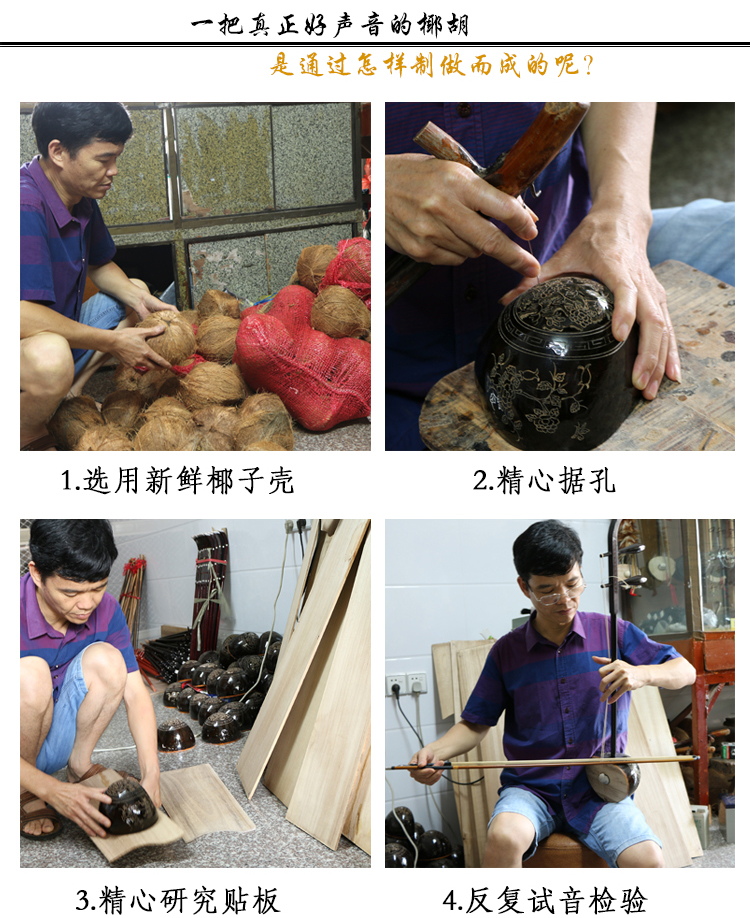 一把真正好声音的椰胡

是通过怎样制做而成的呢？

1.选用新鲜椰子壳

2.精心据孔

3.精心研究贴板

4.反复试音检验