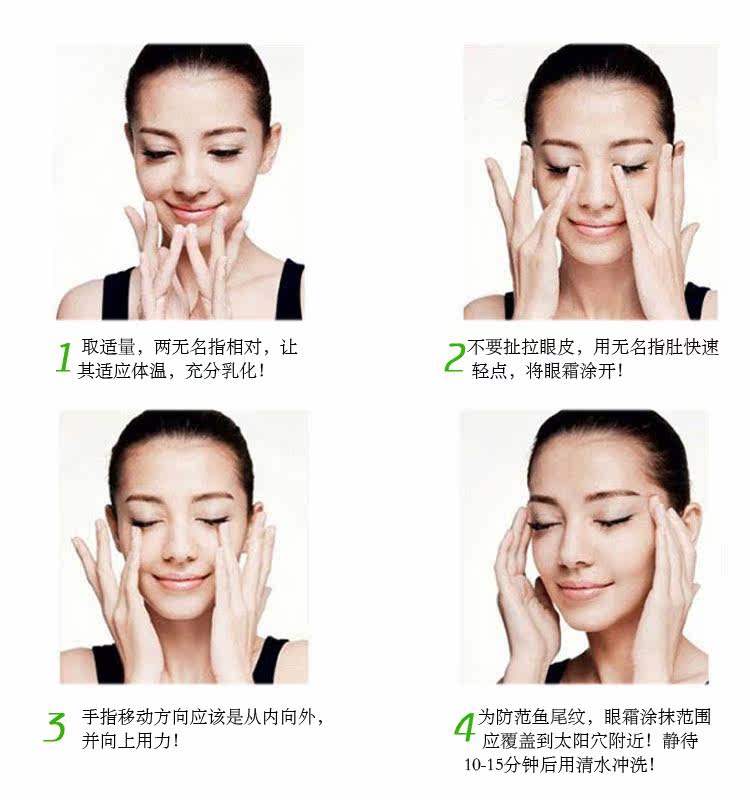 1 取适量，两无名指相对，让其适应体温，充分乳化！

2 不要扯拉眼皮，用无名指肚快速轻点，将眼霜涂开！

3 手指移动方向应该是从内向外，并向上用力！

4 为防范鱼尾纹，眼霜涂抹范围应覆盖到太阳穴附近！静待10-15分钟后用清水冲洗！