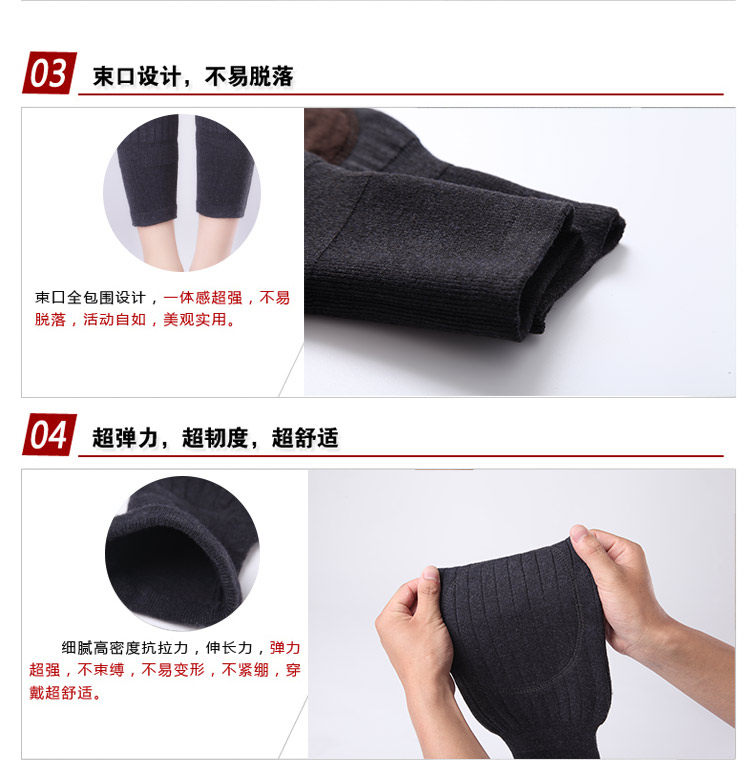 03 束口设计，不易脱落

束口全包围设计，一体感超强，不易脱落，活动自如，美观实用。

04 超弹力，超韧度，超舒适

细腻高密度抗拉力，伸长力，弹力超强，不束缚，不易变形，不紧绷，穿戴超舒适。