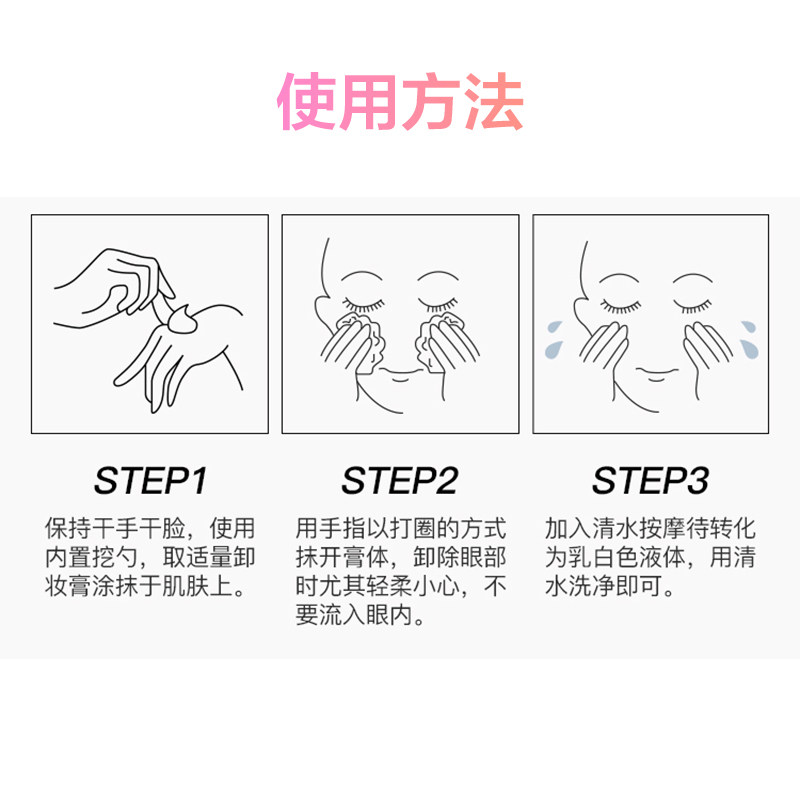 使用方法

STEP1

保持干手干脸，使用内置挖勺，取适量卸妆膏涂抹于肌肤上。

STEP2

用手指以打圈的方式抹开膏体，卸除眼部时尤其轻柔小心，不要流入眼内。

STEP3

加入清水按摩待转化为乳白色液体，用清水洗净即可。