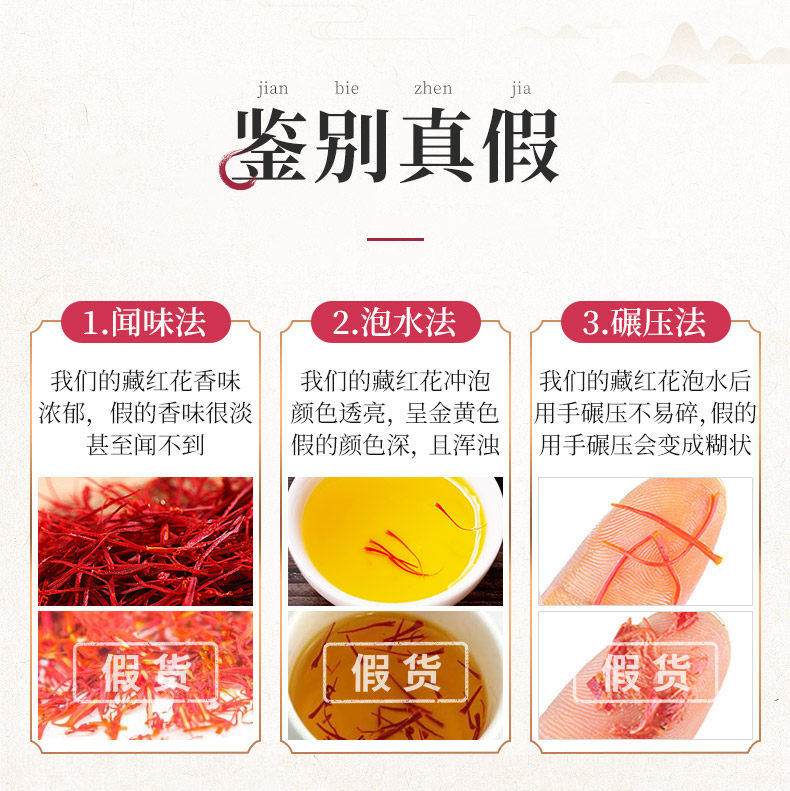 jian bie zhen jia
鉴别真假

1.闻味法

我们的藏红花香味浓郁，假的香味很淡甚至闻不到

假货

2.泡水法

我们的藏红花冲泡颜色透亮，呈金黄色假的颜色深，且浑浊

假货

3.碾压法

我们的藏红花泡水后用手碾压不易碎,假的用手碾压会变成糊状

假货