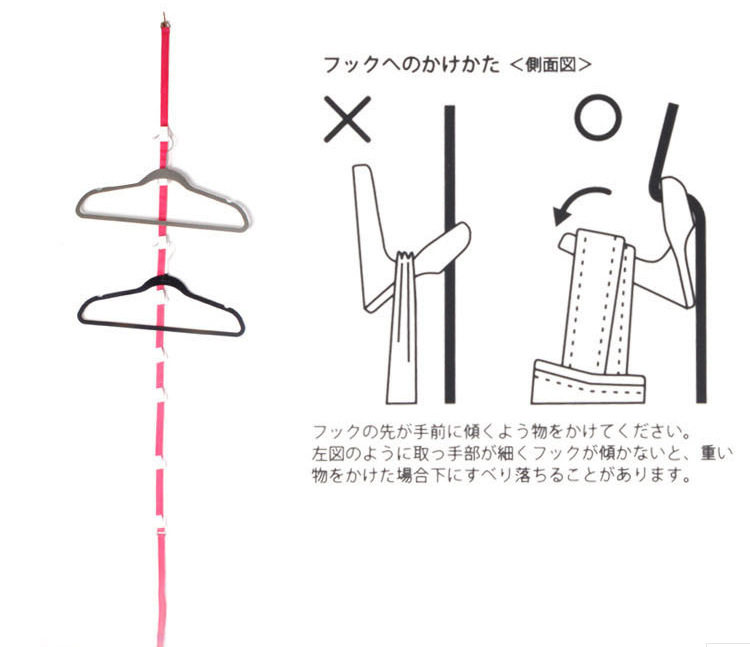 フックへのかけかた <側面図>

×

○

フックの先が手前に傾くよう物をかけてください。
左図のように取っ手部が細くフックが傾かないと、重い物をかけた場合下にすべり落ちることがあります。