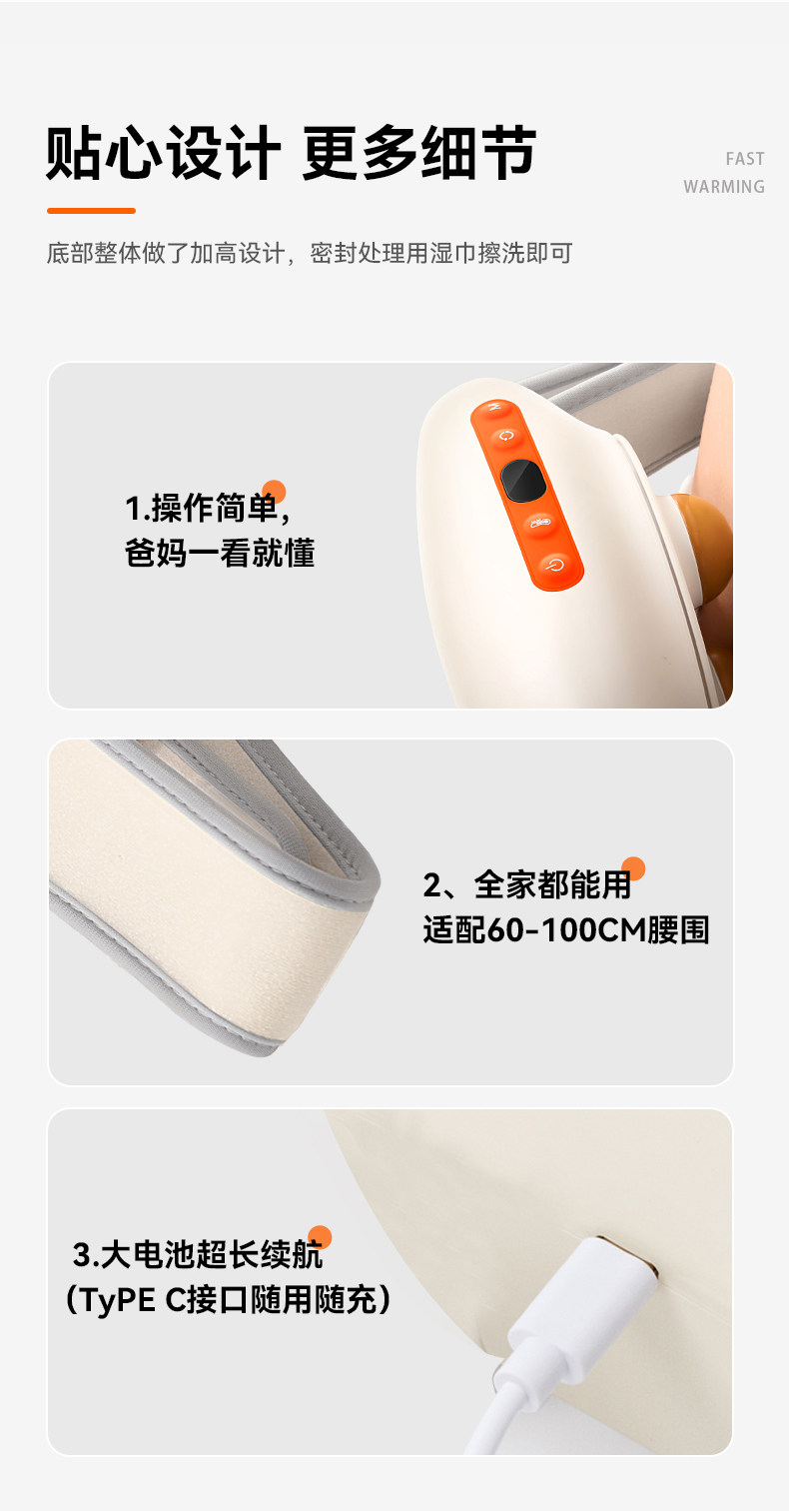 贴心设计 更多细节

FAST
WARMING

底部整体做了加高设计，密封处理用湿巾擦洗即可

1.操作简单，
爸妈一看就懂

2、全家都能用
适配60-100CM腰围

3.大电池超长续航
（TyPE C接口随用随充）