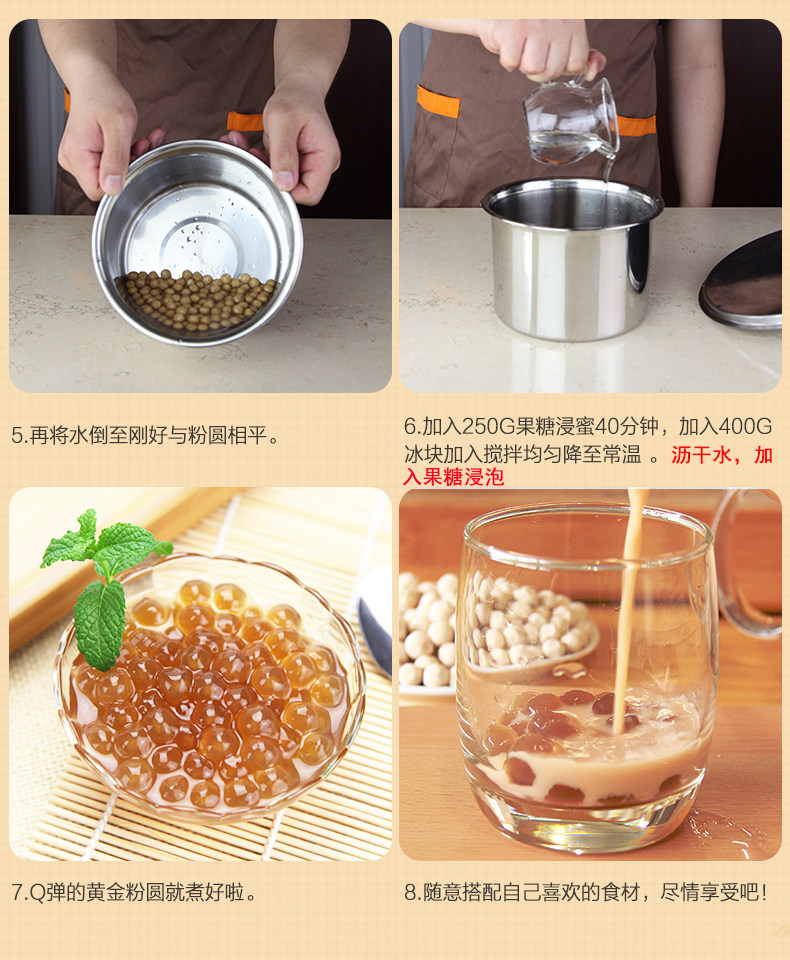 5.再将水倒至刚好与粉圆相平。

6.加入250G果糖浸蜜40分钟，加入400G冰块加入搅拌均匀降至常温 。沥干水，加入果糖浸泡

7.Q弹的黄金粉圆就煮好啦。

8.随意搭配自己喜欢的食材，尽情享受吧！