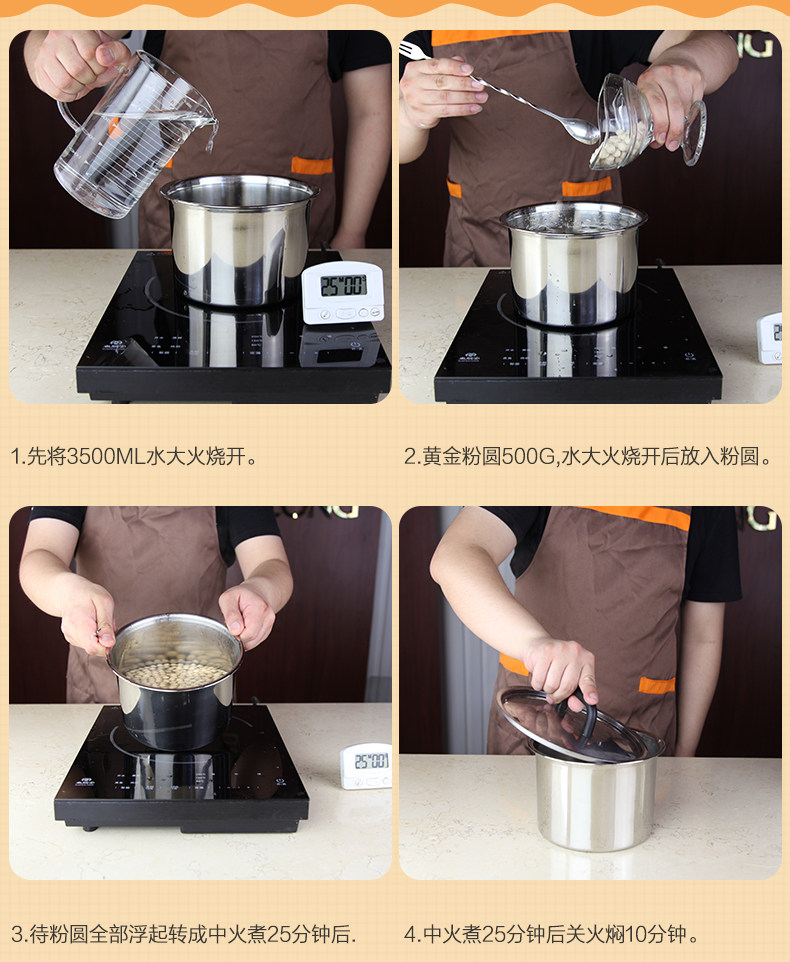 25:00

1.先将3500ML水大火烧开。

2.黄金粉圆500G,水大火烧开后放入粉圆。

25:00

3.待粉圆全部浮起转成中火煮25分钟后.

4.中火煮25分钟后关火焖10分钟。