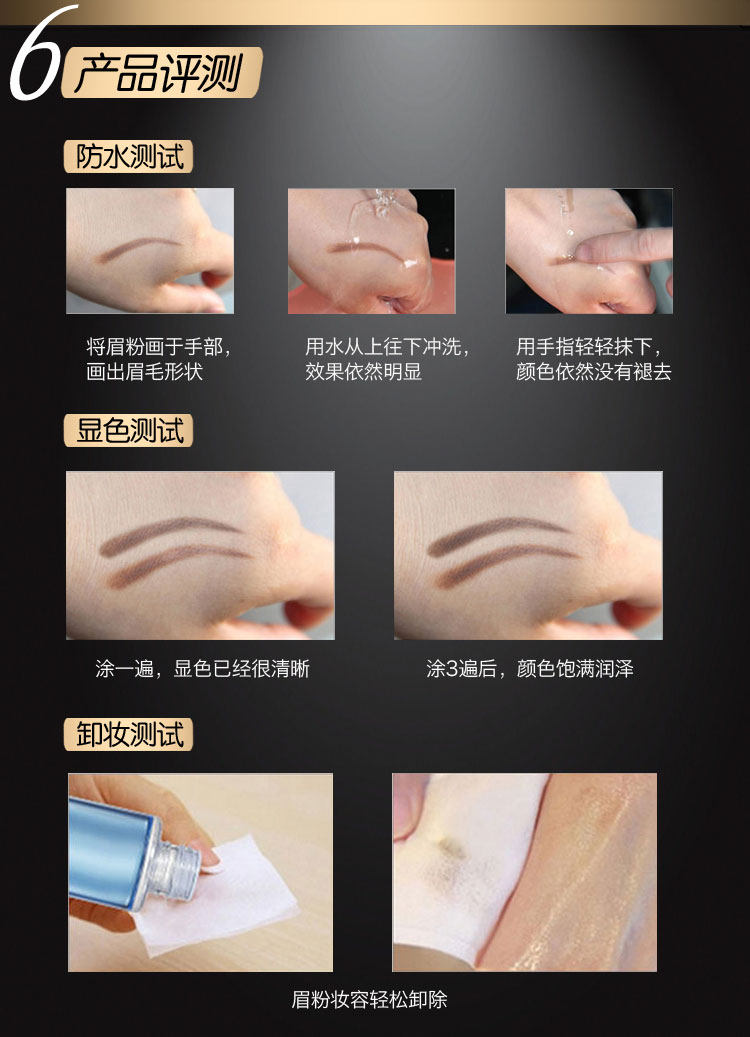 6 产品评测

防水测试

将眉粉画于手部，画出眉毛形状

用水从上往下冲洗，效果依然明显

用手指轻轻抹下，颜色依然没有褪去

显色测试

涂一遍，显色已经很清晰

涂3遍后，颜色饱满润泽

卸妆测试

眉粉妆容轻松卸除