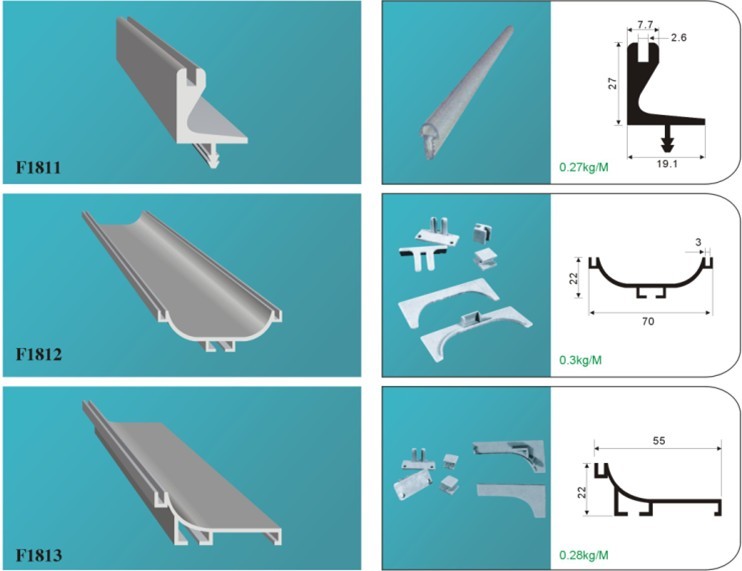 F1811

7.7
2.6
27
19.1
0.27kg/M

F1812

3
22
70
0.3kg/M

F1813

55
22
0.28kg/M