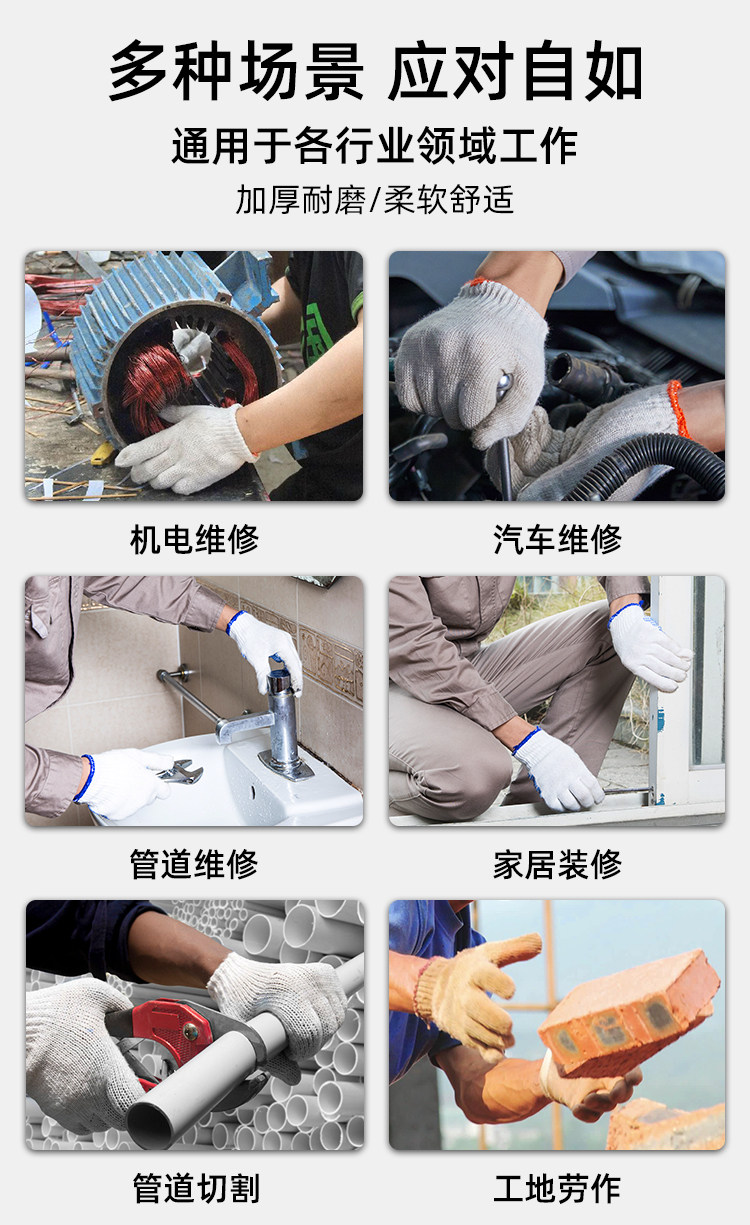 多种场景 应对自如

通用于各行业领域工作

加厚耐磨/柔软舒适

机电维修

汽车维修

管道维修

家居装修

管道切割

工地劳作