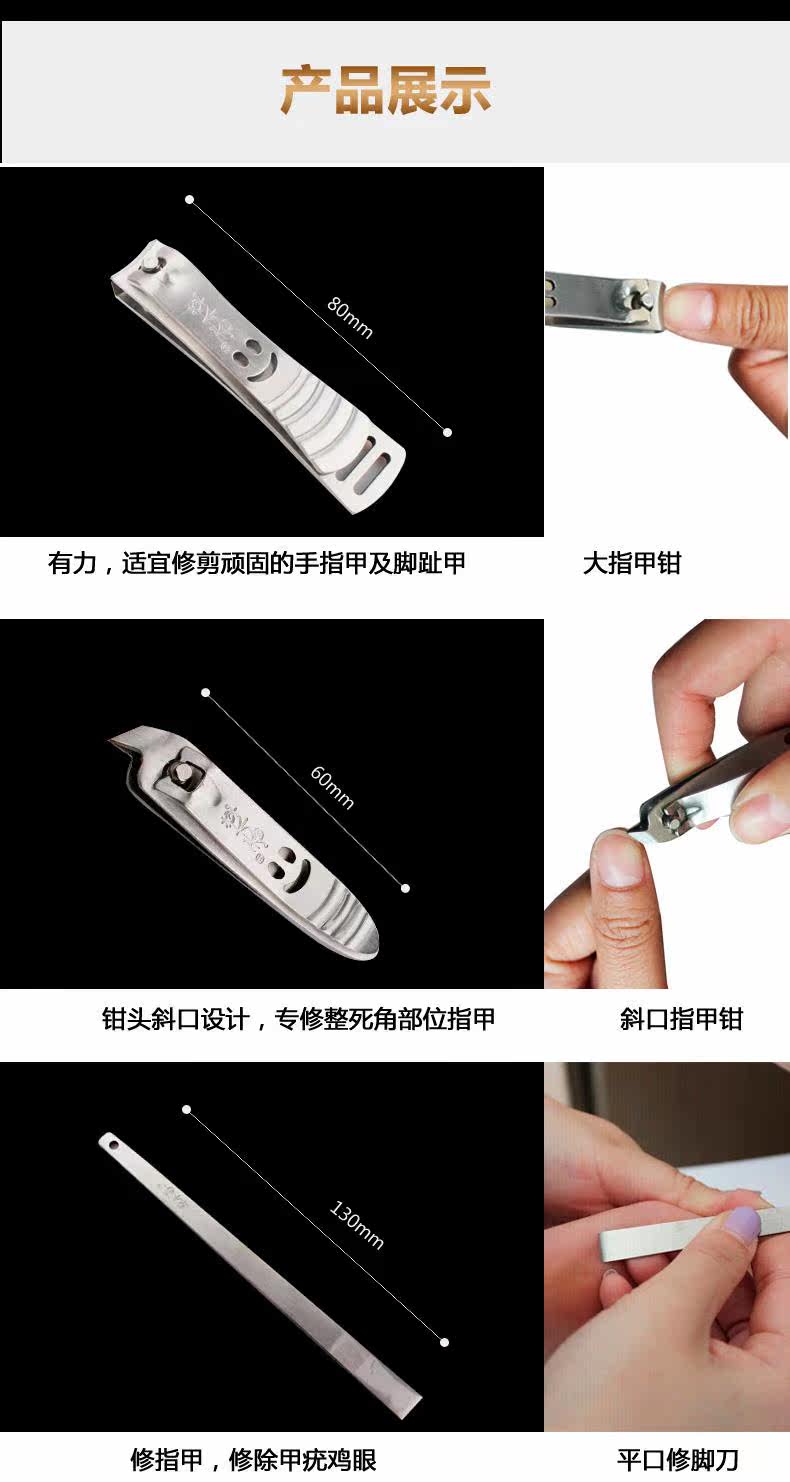 产品展示

80mm

有力，适宜修剪顽固的手指甲及脚趾甲

大指甲钳

60mm

钳头斜口设计，专修整死角部位指甲

斜口指甲钳

130mm

修指甲，修除甲疣鸡眼

平口修脚刀