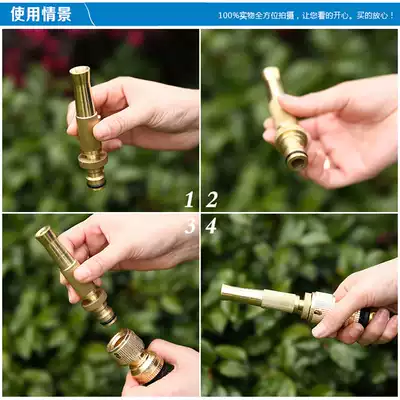 使用情景

100%实物全方位拍摄，让您看的开心。买的放心！

1

2

3

4