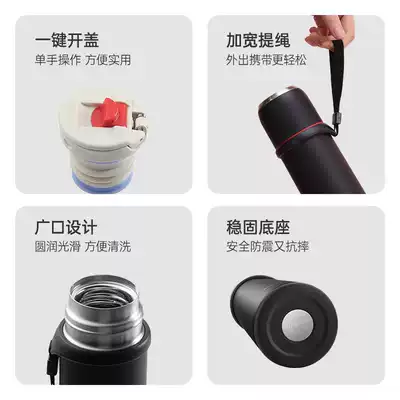 一键开盖
单手操作 方便实用

加宽提绳
外出携带更轻松

广口设计
圆润光滑 方便清洗

稳固底座
安全防震又抗摔