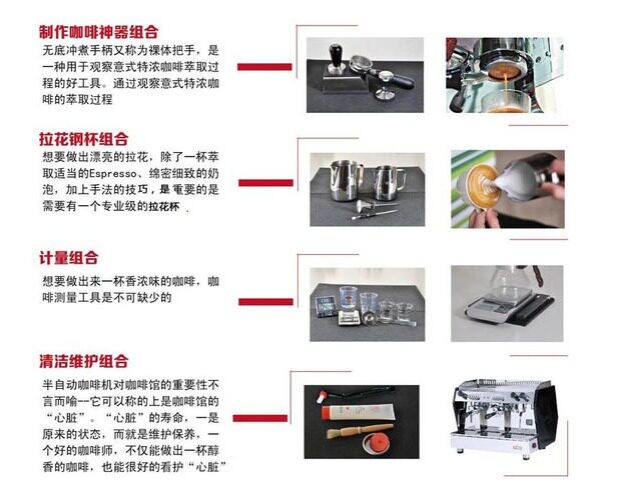 制作咖啡神器组合
无底冲煮手柄又称为裸体把手，是一种用于观察意式特浓咖啡萃取过程的好工具。通过观察意式特浓咖啡的萃取过程

拉花钢杯组合
想要做出漂亮的拉花，除了一杯萃取适当的Espresso、绵密细致的奶泡，加上手法的技巧，是重要的是需要有一个专业级的拉花杯 .

计量组合
想要做出来一杯香浓味的咖啡，咖啡测量工具是不可缺少的

清洁维护组合
半自动咖啡机对咖啡馆的重要性不言而喻--它可以称的上是咖啡馆的“心脏”。“心脏”的寿命，一是原来的状态，而就是维护保养，一个好的咖啡师，不仅能做出一杯醇香的咖啡，也能很好的看护“心脏”