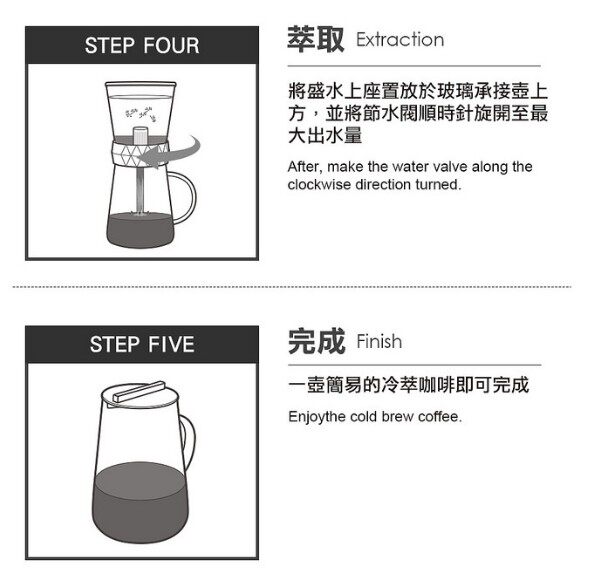 STEP FOUR

萃取 Extraction

將盛水上座置放於玻璃承接壺上方，並將節水閥順時針旋開至最大出水量

After, make the water valve along the clockwise direction turned.

STEP FIVE

完成 Finish

一壺簡易的冷萃咖啡即可完成

Enjoythe cold brew coffee.