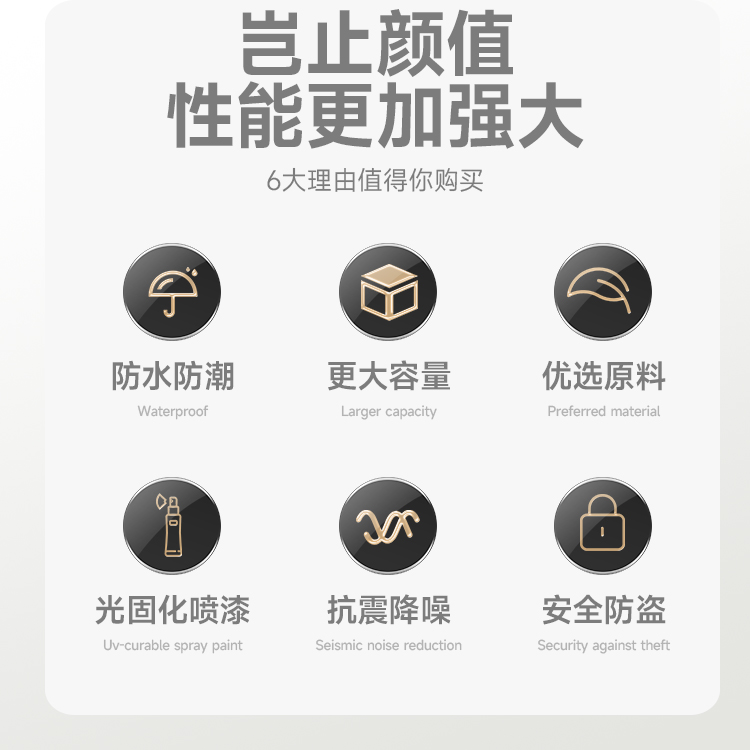 岂止颜值
性能更加强大

6大理由值得你购买

防水防潮
Waterproof

更大容量
Larger capacity

优选原料
Preferred material

光固化喷漆
Uv-curable spray paint

抗震降噪
Seismic noise reduction

安全防盗
Security against theft